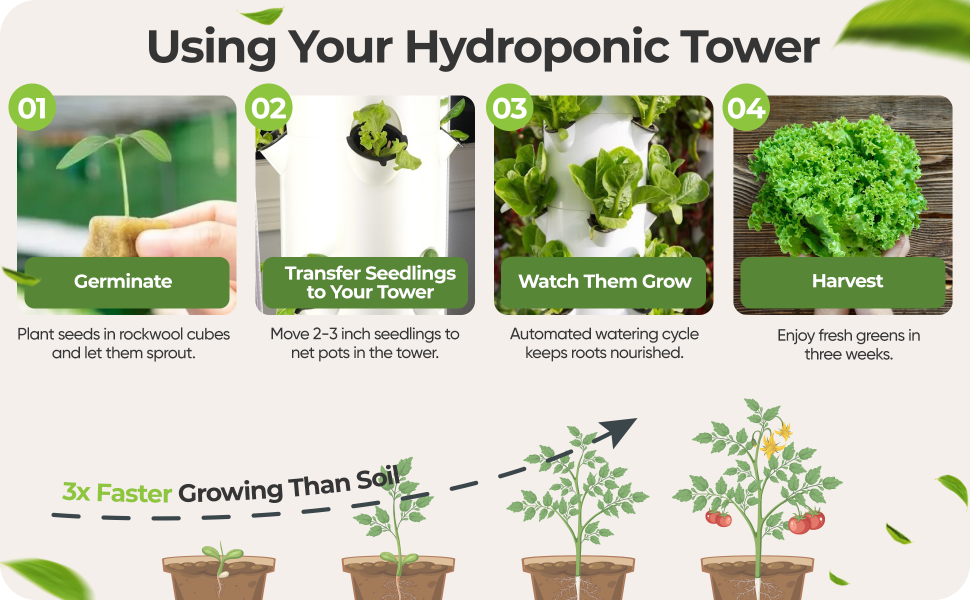 Using Your Hydroponic Tower

01
Germinate
Plant seeds in rockwool cubes and let them sprout.

02
Transfer Seedlings to Your Tower
Move 2-3 inch seedlings to net pots in the tower.

03
Watch Them Grow
Automated watering cycle keeps roots nourished.

04
Harvest
Enjoy fresh greens in three weeks.

3x Faster Growing Than Soil