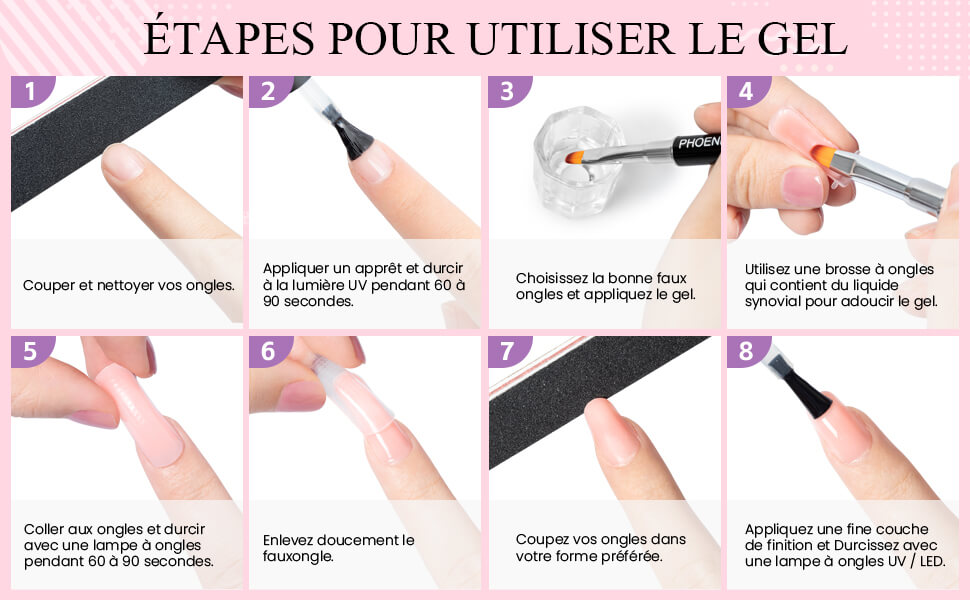 ÉTAPES POUR UTILISER LE GEL

1
Couper et nettoyer vos ongles.

2
Appliquer un apprêt et durcir à la lumière UV pendant 60 à 90 secondes.

3
PHOEN
Choisissez la bonne faux ongles et appliquez le gel.

4
Utilisez une brosse à ongles qui contient du liquide synovial pour adoucir le gel.

5
Coller aux ongles et durcir avec une lampe à ongles pendant 60 à 90 secondes.

6
Enlevez doucement le fauxongle.

7
Coupez vos ongles dans votre forme préférée.

8
Appliquez une fine couche de finition et Durcissez avec une lampe à ongles UV / LED.