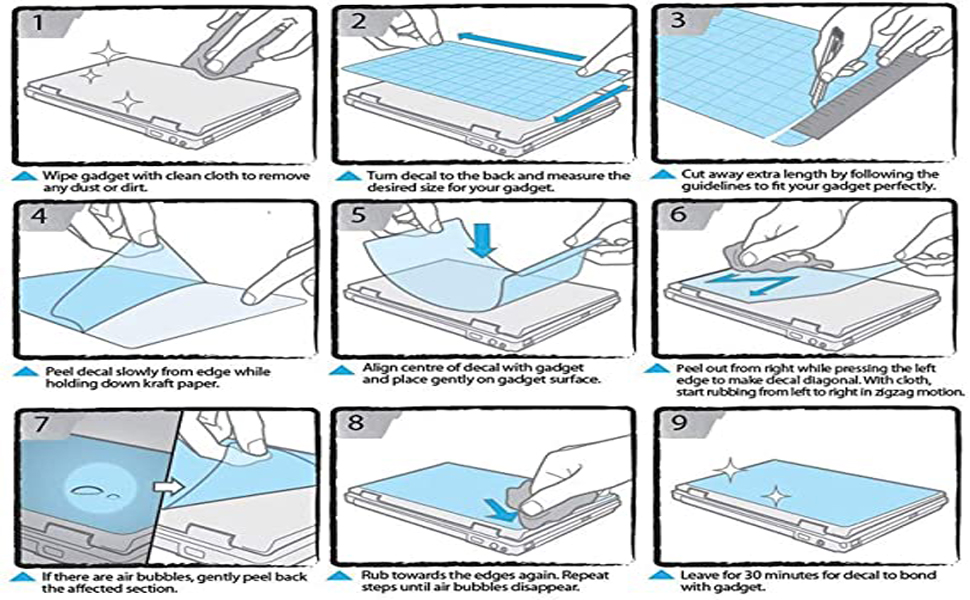 1

Wipe gadget with clean cloth to remove any dust or dirt.

2

Turn decal to the back and measure the desired size for your gadget.

3

Cut away extra length by following the guidelines to fit your gadget perfectly.

4

Peel decal slowly from edge while holding down kraft paper.

5

Align centre of decal with gadget and place gently on gadget surface.

6

Peel out from right while pressing the left edge to make decal diagonal. With cloth, start rubbing from left to right in zigzag motion.

7

If there are air bubbles, gently peel back the affected section.

8

Rub towards the edges again. Repeat steps until air bubbles disappear.

9

Leave for 30 minutes for decal to bond with gadget.