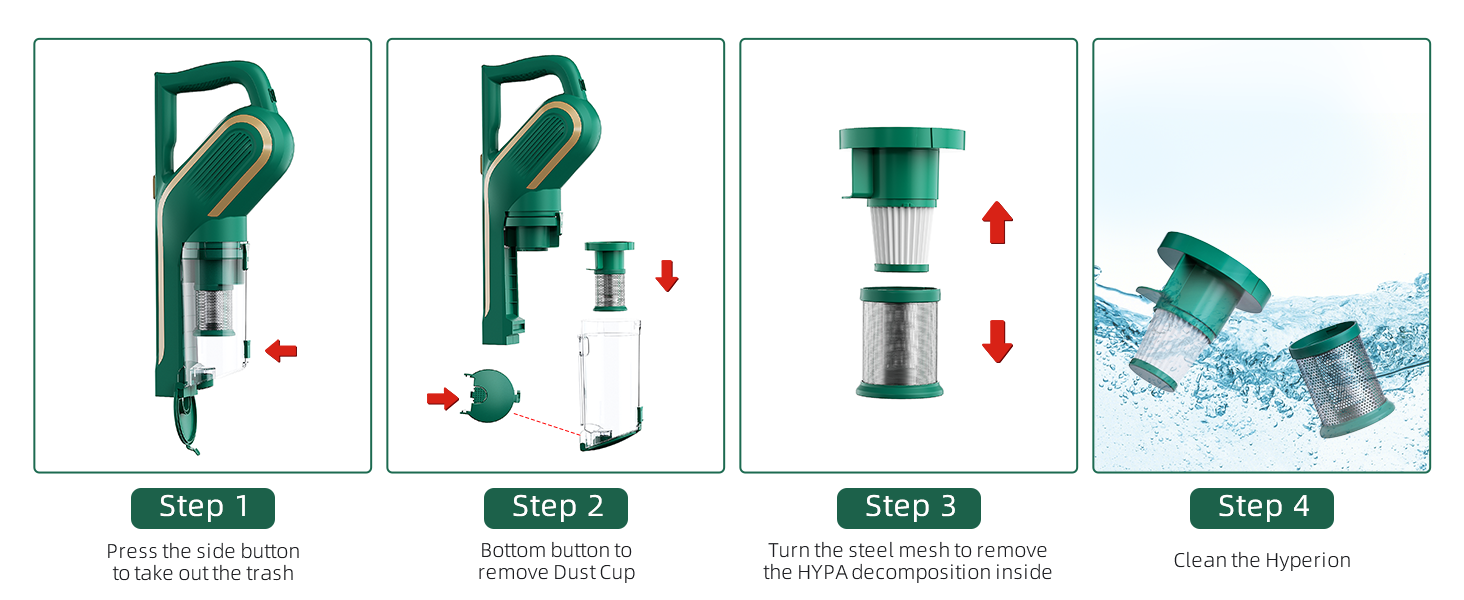 Step 1
Press the side button to take out the trash

Step 2
Bottom button to remove Dust Cup

Step 3
Turn the steel mesh to remove the HYPA decomposition inside

Step 4
Clean the Hyperion