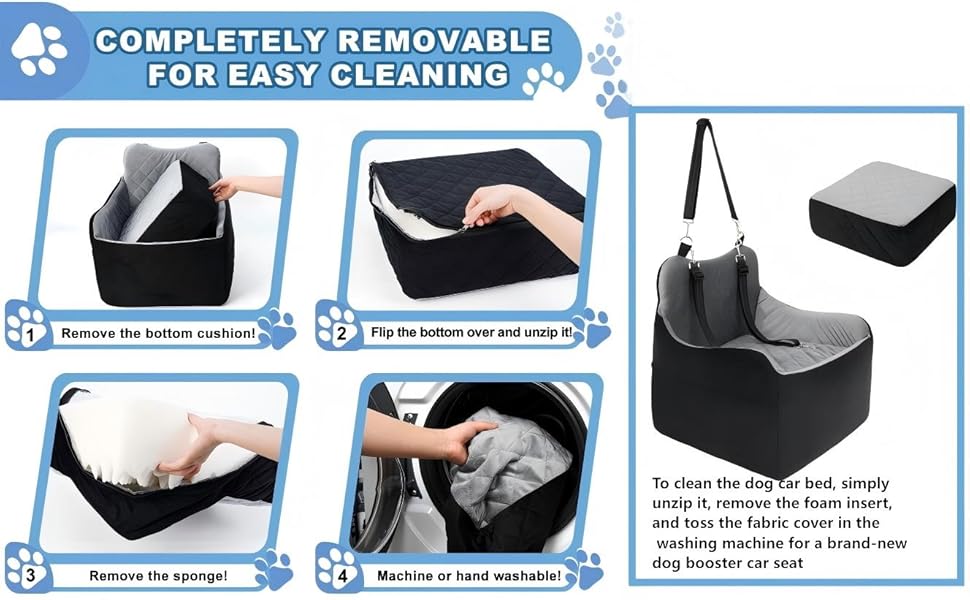 COMPLETELY REMOVABLE FOR EASY CLEANING

1 Remove the bottom cushion!

2 Flip the bottom over and unzip it!

3 Remove the sponge!

4 Machine or hand washable!

To clean the dog car bed, simply unzip it, remove the foam insert, and toss the fabric cover in the washing machine for a brand-new dog booster car seat