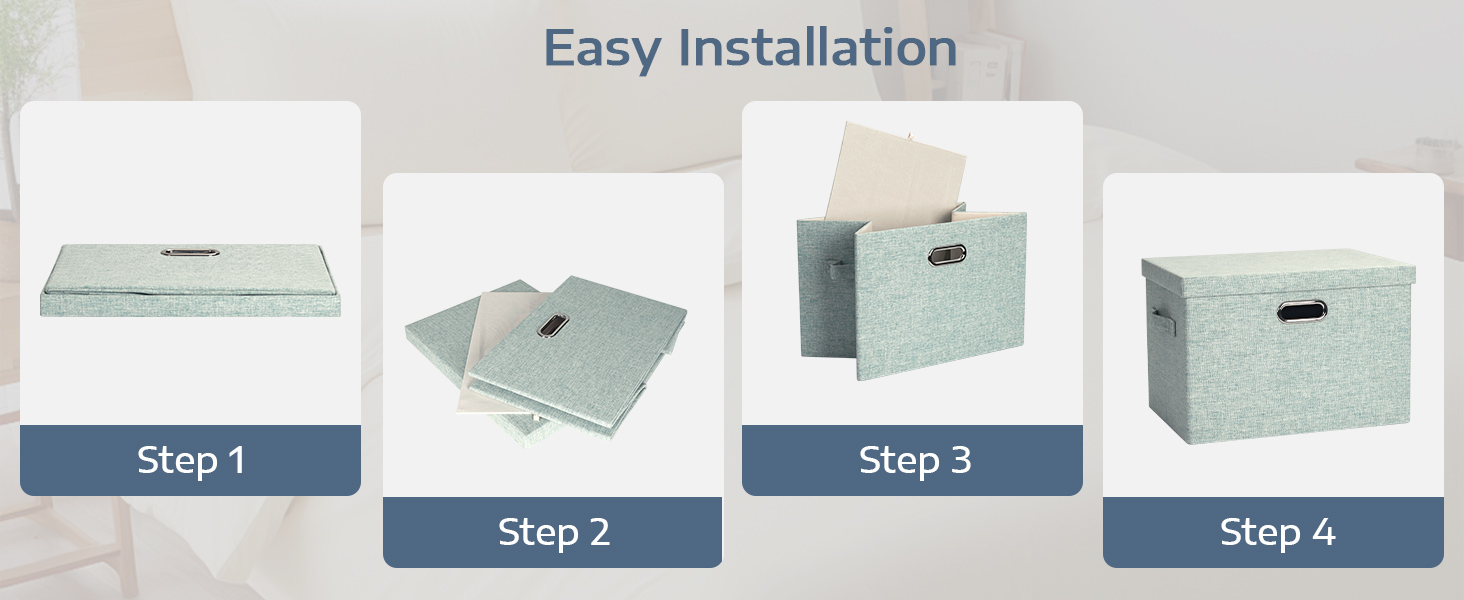 Easy Installation

Step 1

Step 2

Step 3

Step 4