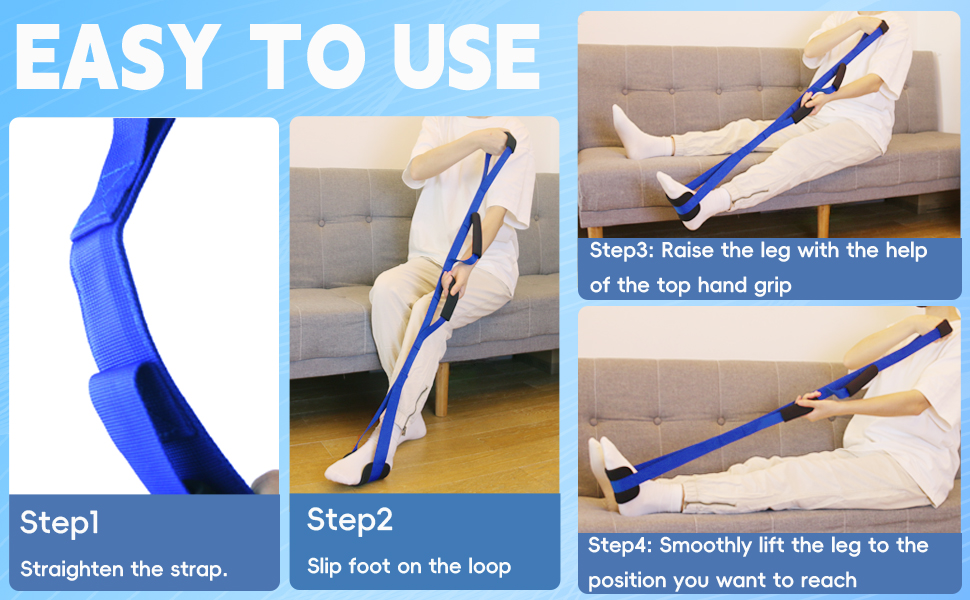 EASY TO USE

Step1

Straighten the strap.

Step2

Slip foot on the loop

Step3: Raise the leg with the help of the top hand grip

Step4: Smoothly lift the leg to the position you want to reach