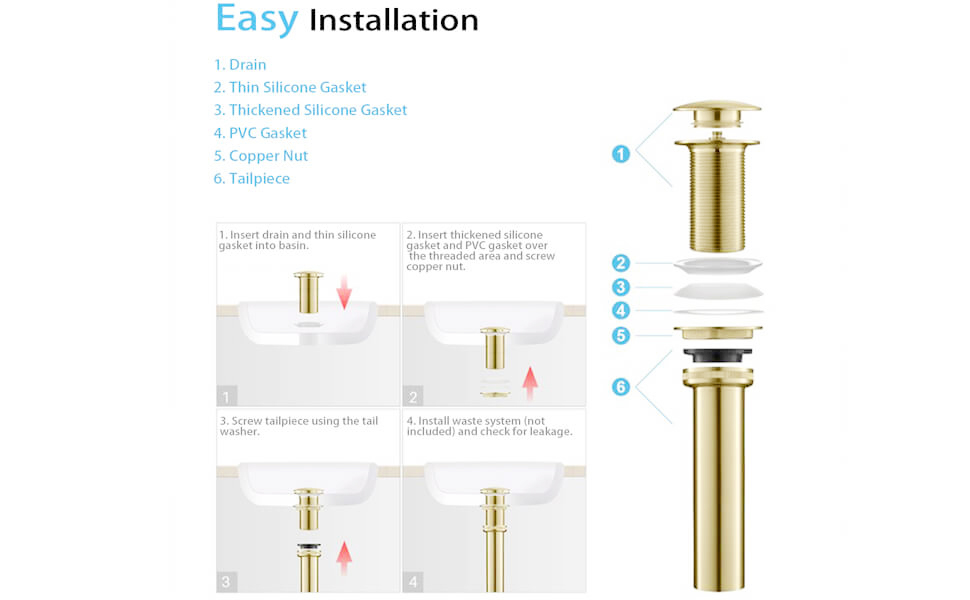 Easy Installation

1. Drain
2. Thin Silicone Gasket
3. Thickened Silicone Gasket
4. PVC Gasket
5. Copper Nut
6. Tailpiece

1. Insert drain and thin silicone gasket into basin.

1

2. Insert thickened silicone gasket and PVC gasket over the threaded area and screw copper nut.

2

3. Screw tailpiece using the tail washer.

3

4. Install waste system (not included) and check for leakage.

4

1

2

3

4

5

6