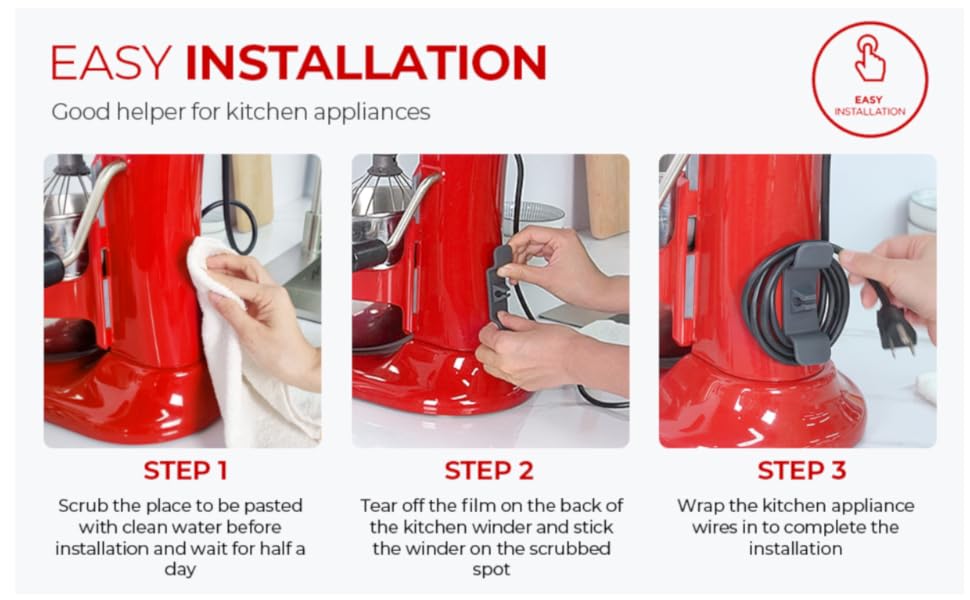 EASY INSTALLATION

Good helper for kitchen appliances

EASY INSTALLATION

STEP 1

Scrub the place to be pasted with clean water before installation and wait for half a day

STEP 2

Tear off the film on the back of the kitchen winder and stick the winder on the scrubbed spot

STEP 3

Wrap the kitchen appliance wires in to complete the installation