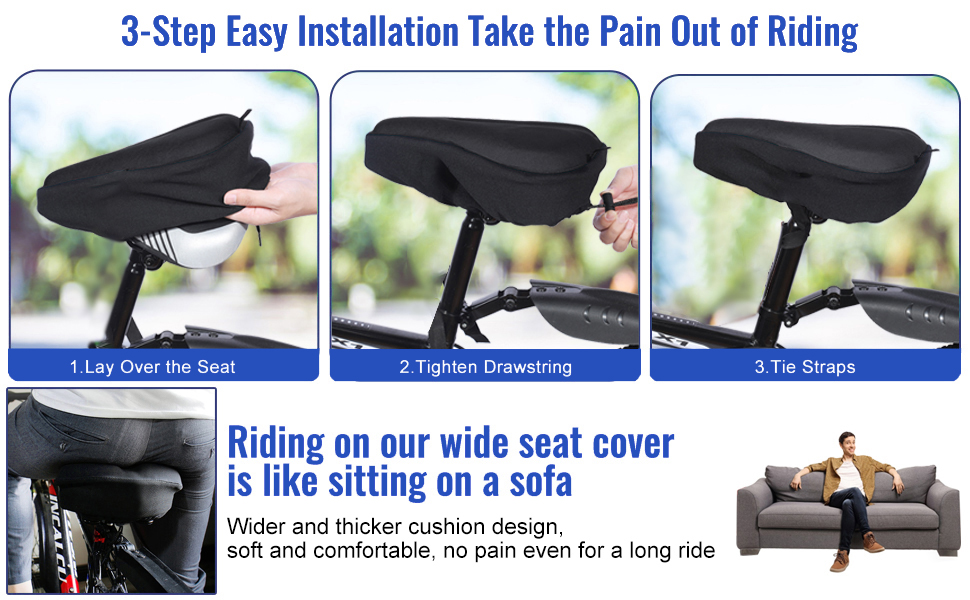 3-Step Easy Installation Take the Pain Out of Riding

1.Lay Over the Seat

2.Tighten Drawstring

3.Tie Straps

Riding on our wide seat cover is like sitting on a sofa

Wider and thicker cushion design, soft and comfortable, no pain even for a long ride