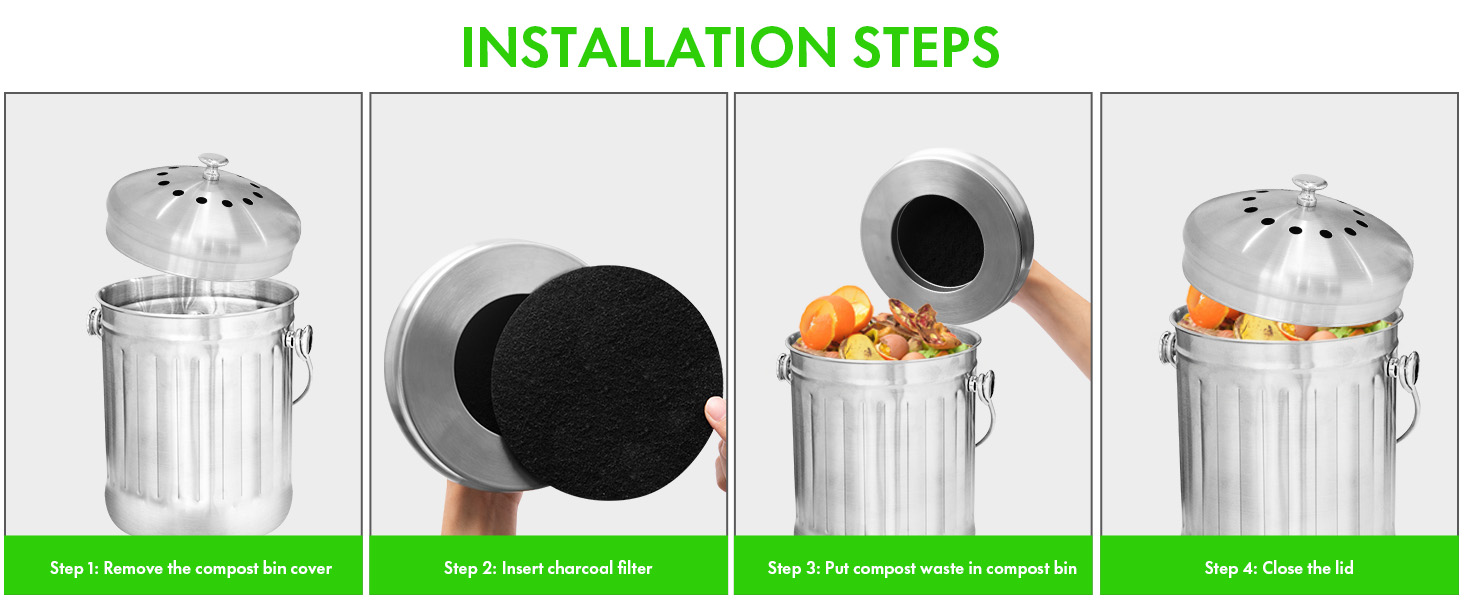 INSTALLATION STEPS

Step 1: Remove the compost bin cover

Step 2: Insert charcoal filter

Step 3: Put compost waste in compost bin

Step 4: Close the lid