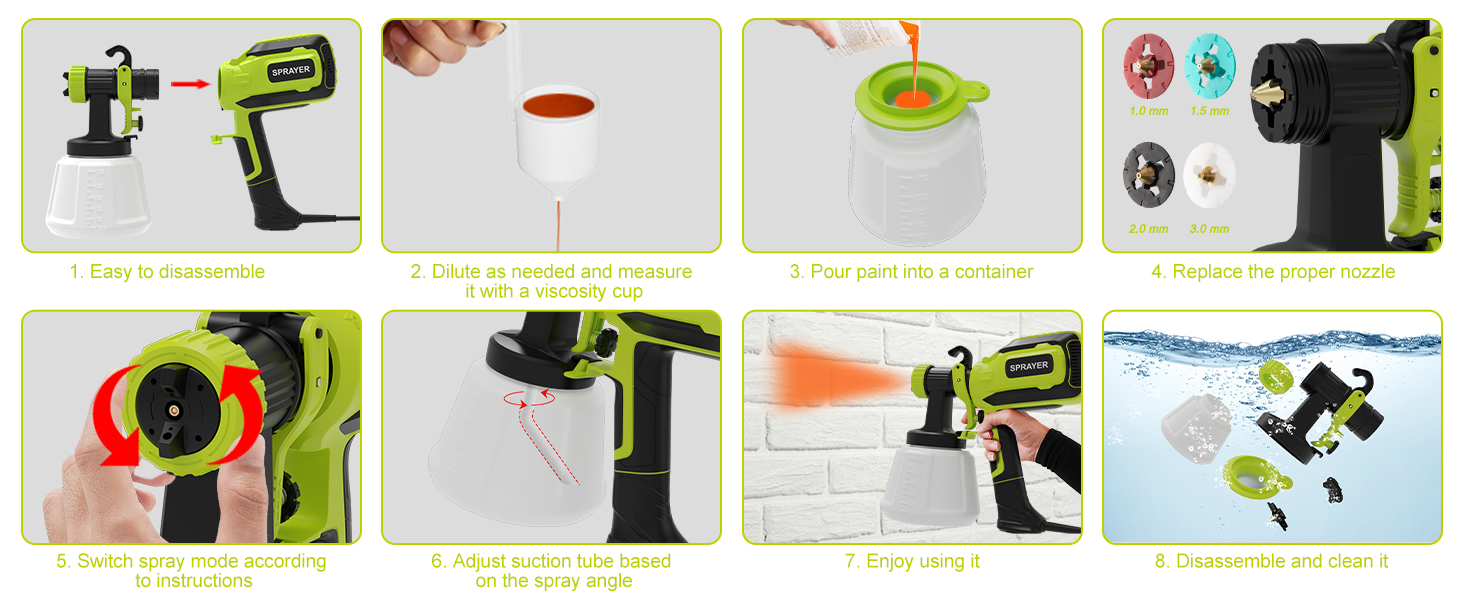 SPRAYER

1. Easy to disassemble

2. Dilute as needed and measure it with a viscosity cup

3. Pour paint into a container

1.0 mm 1.5 mm

2.0 mm 3.0 mm

4. Replace the proper nozzle

5. Switch spray mode according to instructions

6. Adjust suction tube based on the spray angle

SPRAYER

7. Enjoy using it

8. Disassemble and clean it