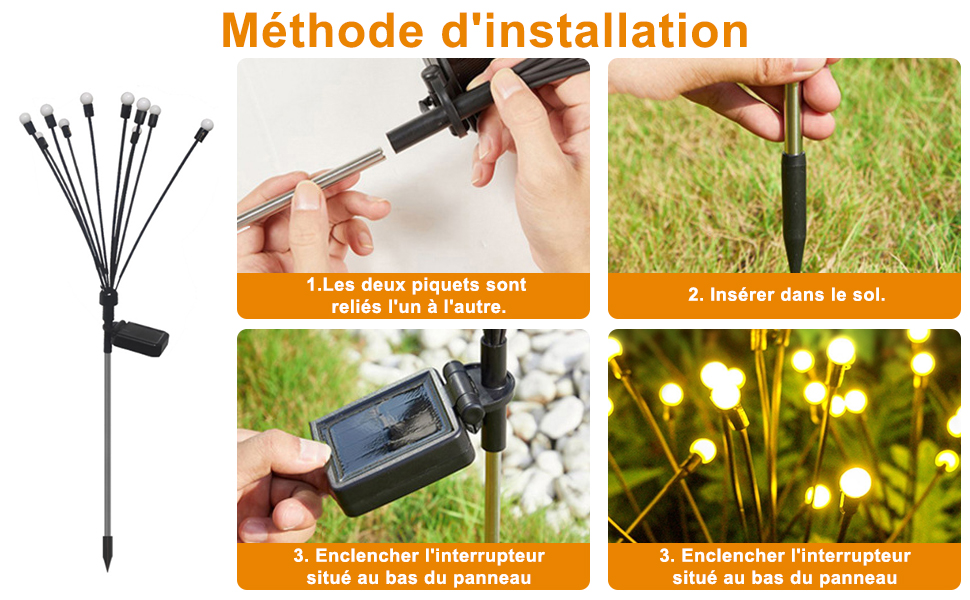 Méthode d'installation

1.Les deux piquets sont reliés l'un à l'autre.

2. Insérer dans le sol.

3. Enclencher l'interrupteur situé au bas du panneau

3. Enclencher l'interrupteur situé au bas du panneau