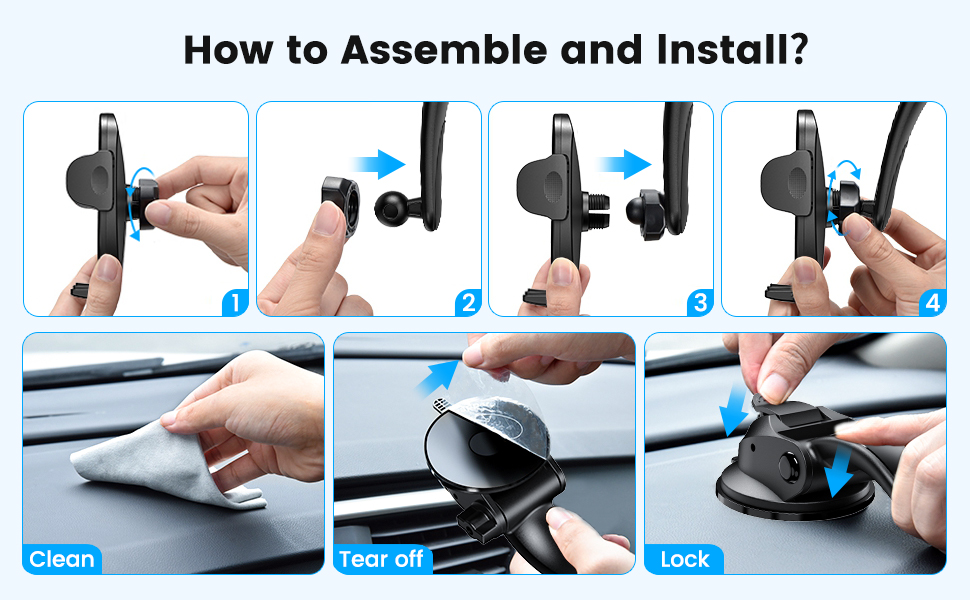 How to Assemble and Install?

1

2

3

4

Clean

Tear off

Lock