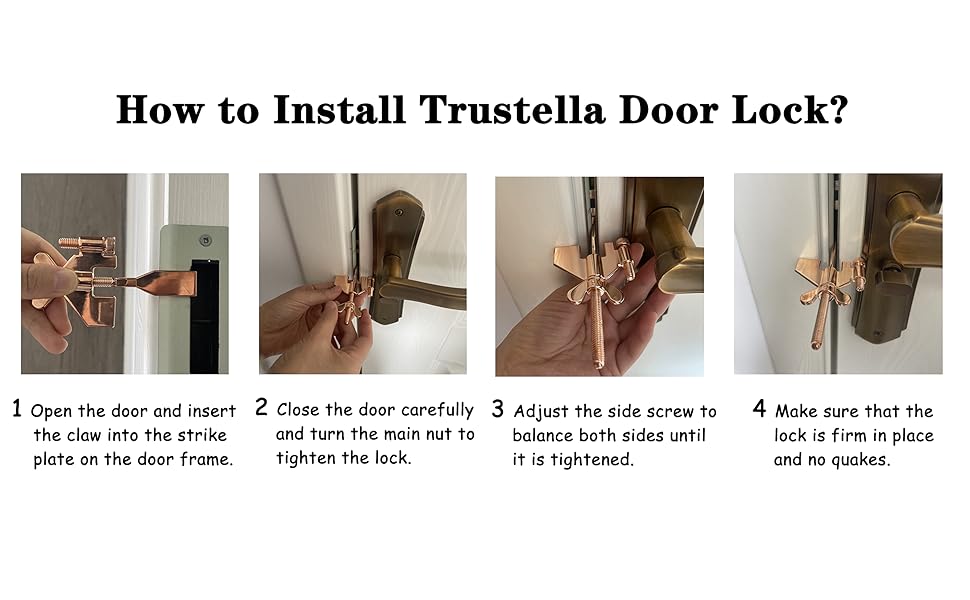 How to Install Trustella Door Lock?

1 Open the door and insert the claw into the strike plate on the door frame.

2 Close the door carefully and turn the main nut to tighten the lock.

3 Adjust the side screw to balance both sides until it is tightened.

4 Make sure that the lock is firm in place and no quakes.