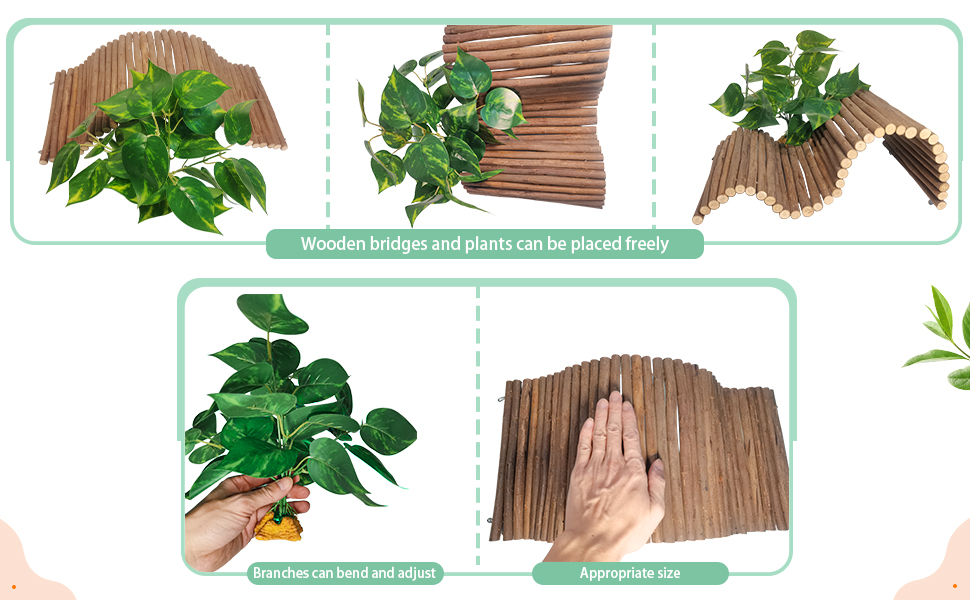 Wooden bridges and plants can be placed freely

Branches can bend and adjust

Appropriate size