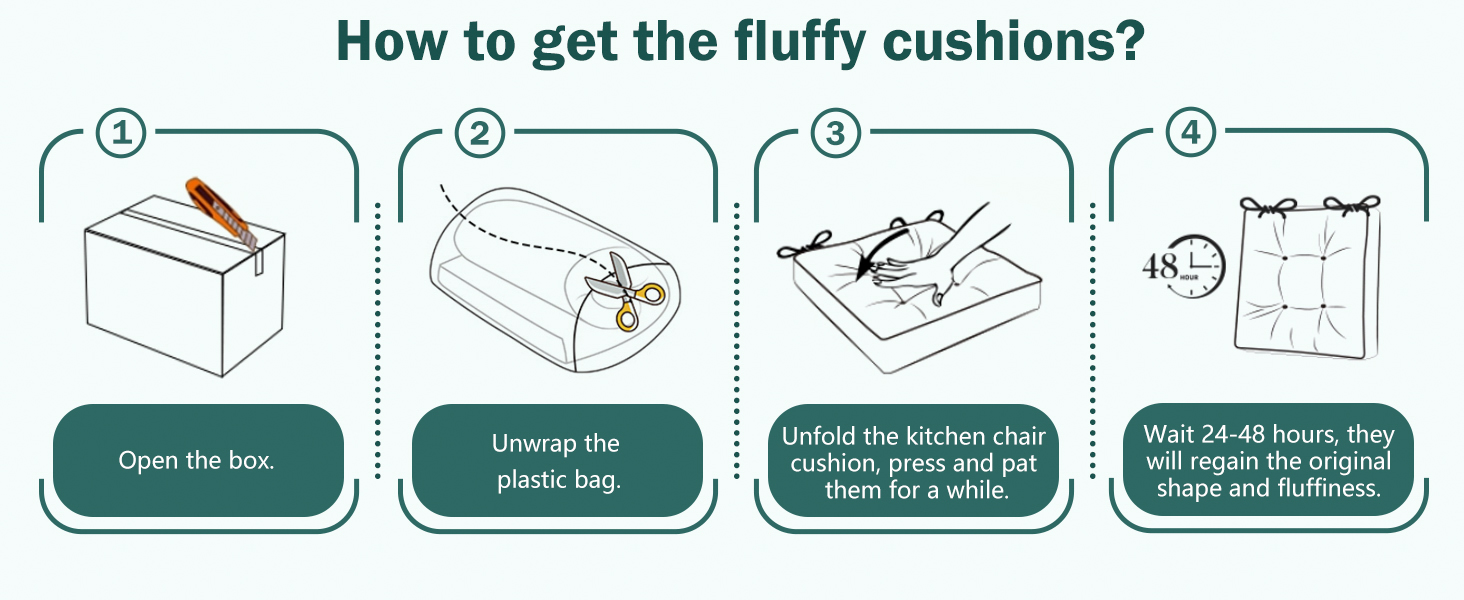 How to get the fluffy cushions?

1

Open the box.

2

Unwrap the plastic bag.

3

Unfold the kitchen chair cushion, press and pat them for a while.

4

48 HOUR

Wait 24-48 hours, they will regain the original shape and fluffiness.