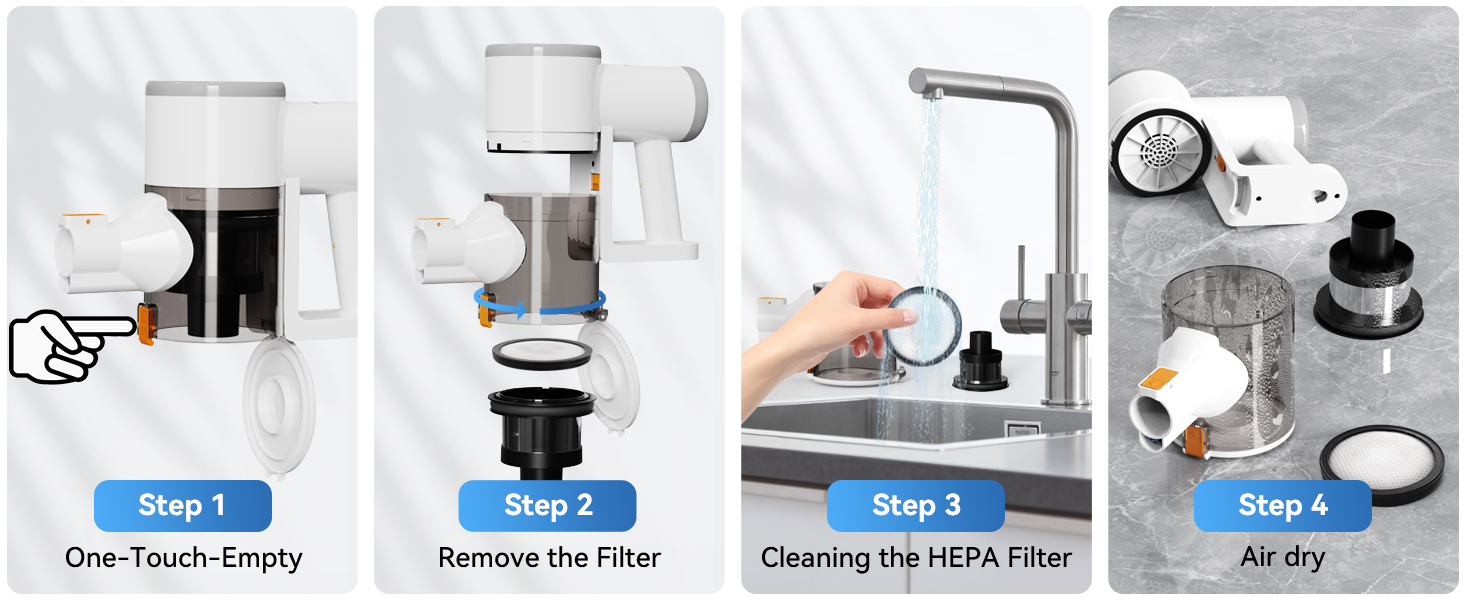 Step 1
One-Touch-Empty

Step 2
Remove the Filter

Step 3
Cleaning the HEPA Filter

Step 4
Air dry