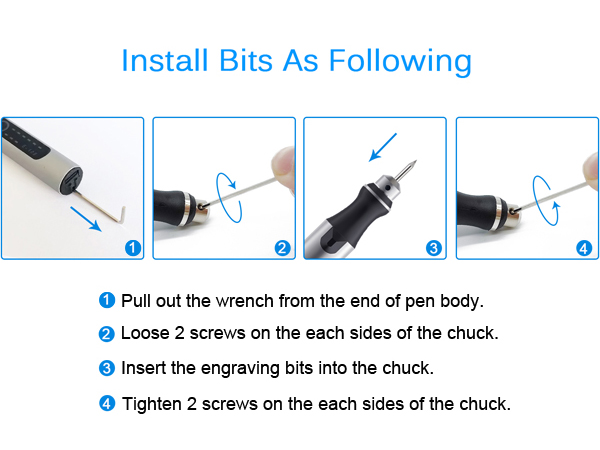 Install Bits As Following

1

2

3

4

1 Pull out the wrench from the end of pen body.

2 Loose 2 screws on the each sides of the chuck.

3 Insert the engraving bits into the chuck.

4 Tighten 2 screws on the each sides of the chuck.