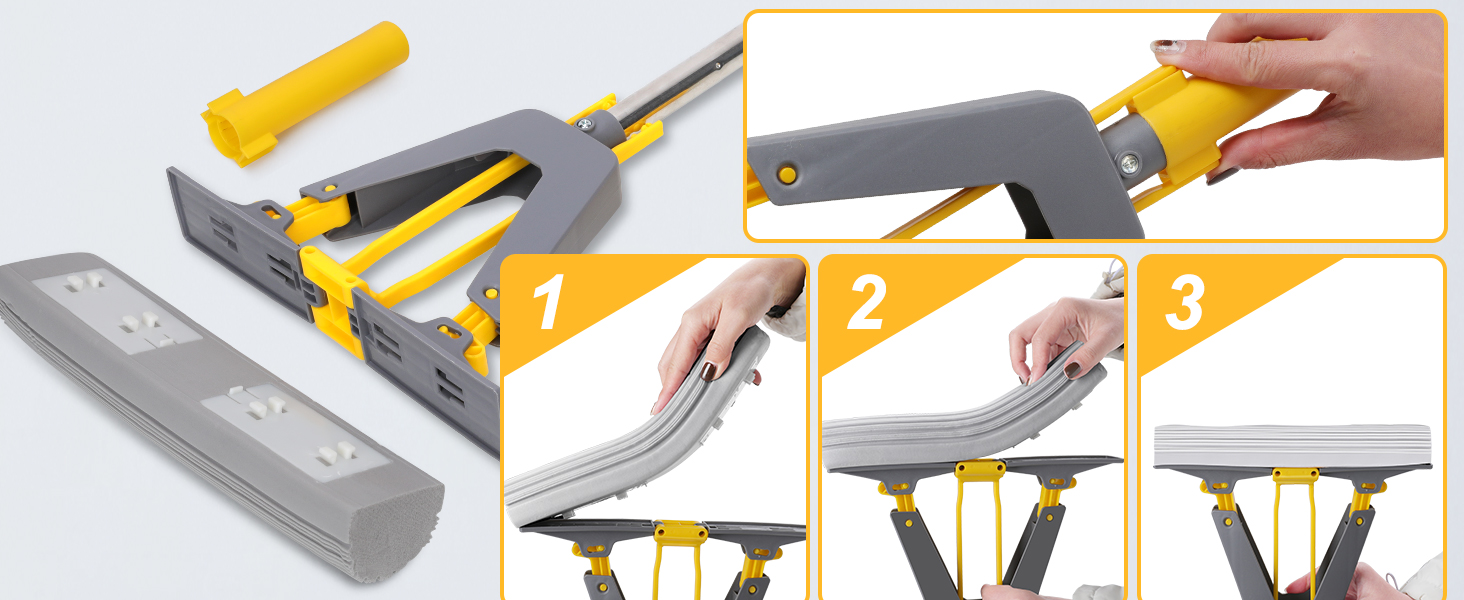 1

2

3