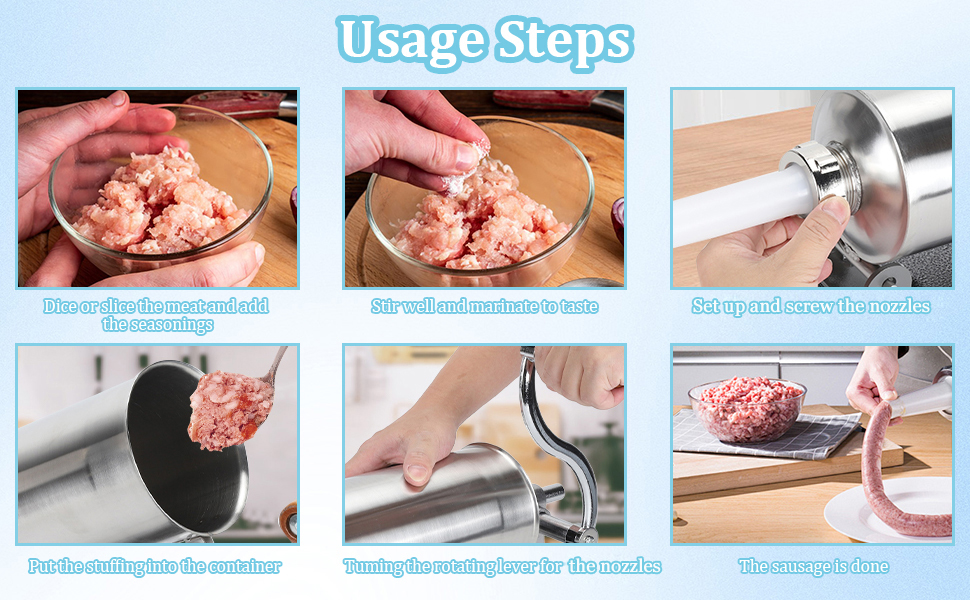 Usage Steps

Dice or slice the meat and add the seasonings

Stir well and marinate to taste

Set up and screw the nozzles

Put the stuffing into the container

Turning the rotating lever for the nozzles

The sausage is done