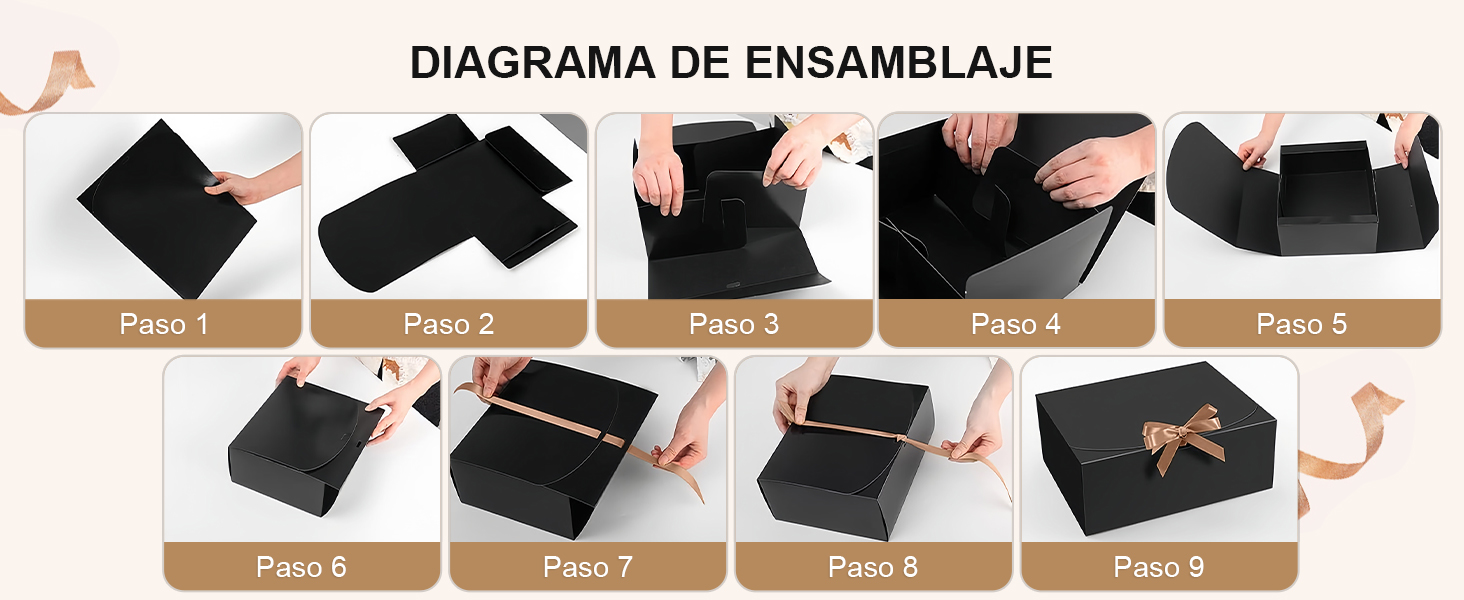 DIAGRAMA DE ENSAMBLAJE

Paso 1

Paso 2

Paso 3

Paso 4

Paso 5

Paso 6

Paso 7

Paso 8

Paso 9