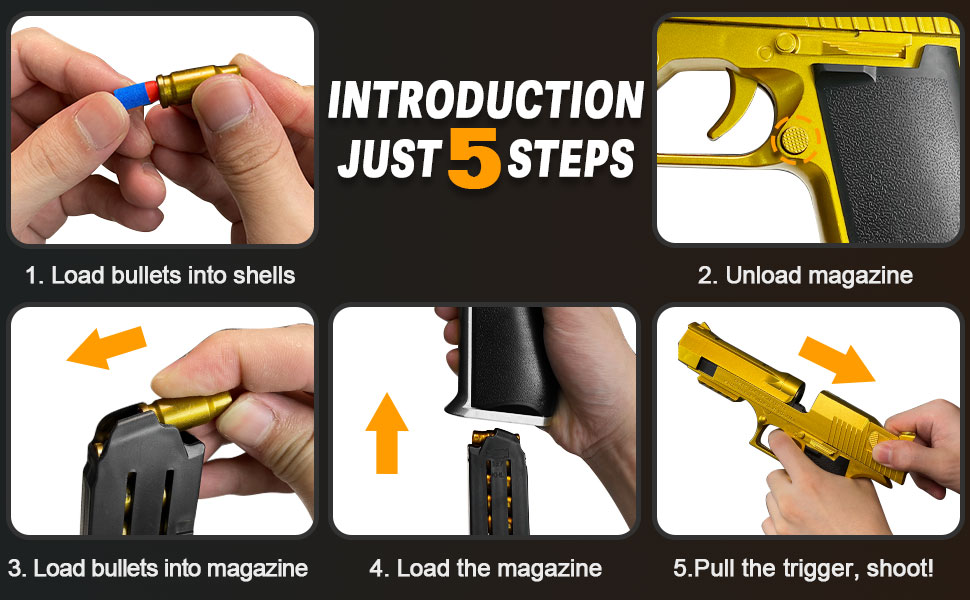 INTRODUCTION
JUST 5 STEPS

1. Load bullets into shells

2. Unload magazine

3. Load bullets into magazine

4. Load the magazine

5.Pull the trigger, shoot!