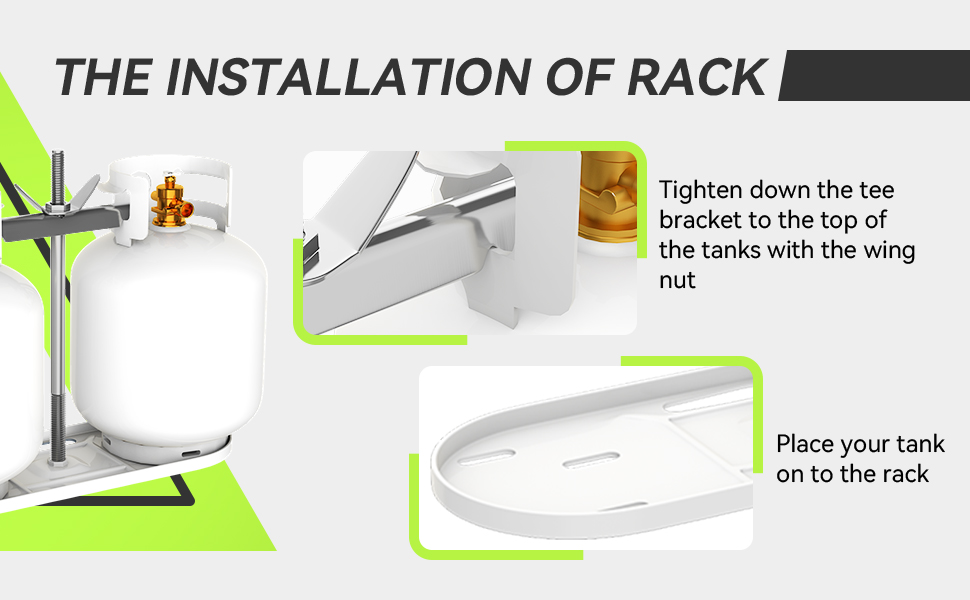 THE INSTALLATION OF RACK

Tighten down the tee bracket to the top of the tanks with the wing nut

Place your tank on to the rack