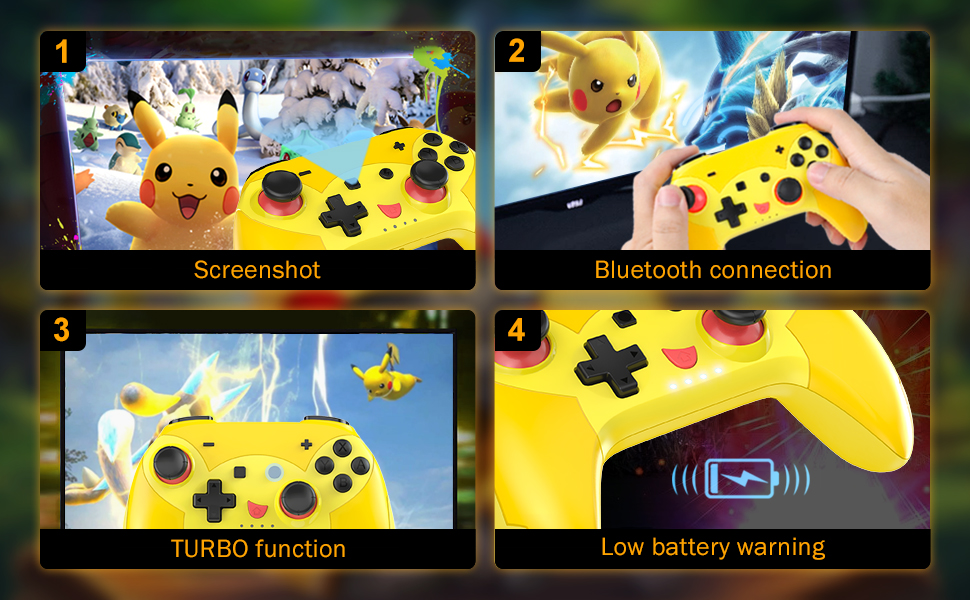 1
Screenshot

2
Bluetooth connection

3
TURBO function

4
Low battery warning