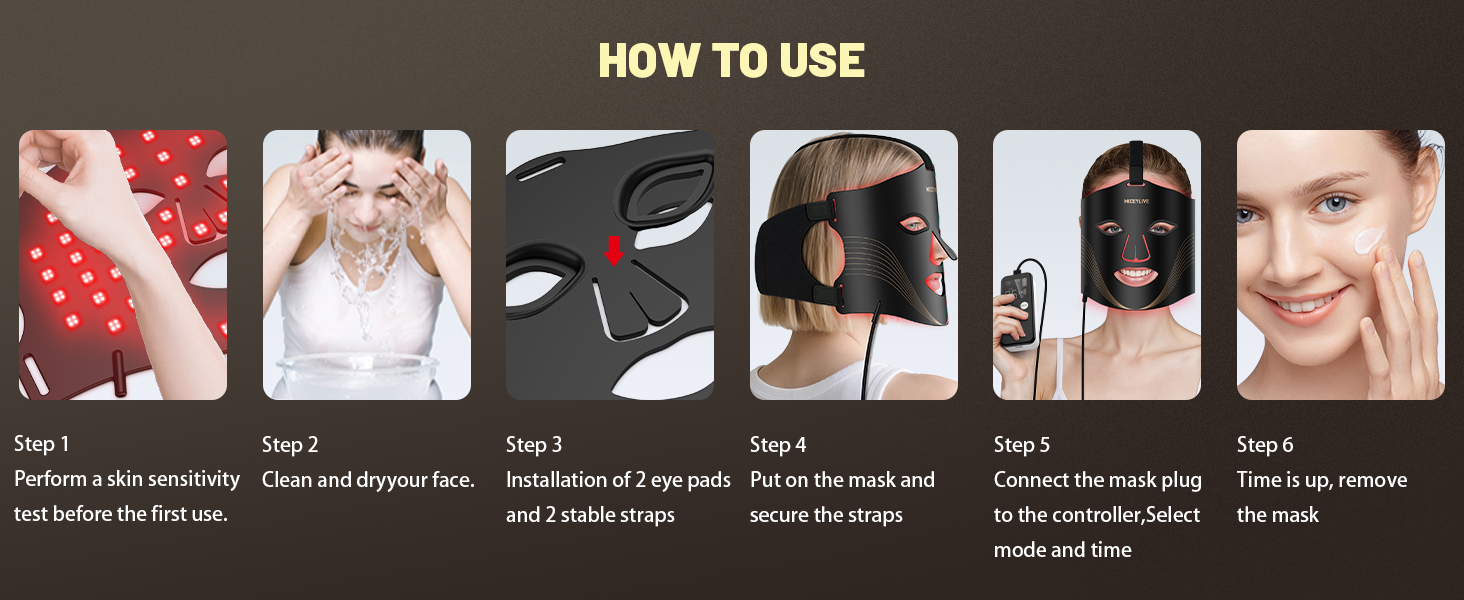 HOW TO USE

Step 1
Perform a skin sensitivity test before the first use.

Step 2
Clean and dryyour face.

Step 3
Installation of 2 eye pads and 2 stable straps

Step 4
Put on the mask and secure the straps

Step 5
Connect the mask plug to the controller,Select mode and time

Step 6
Time is up, remove the mask