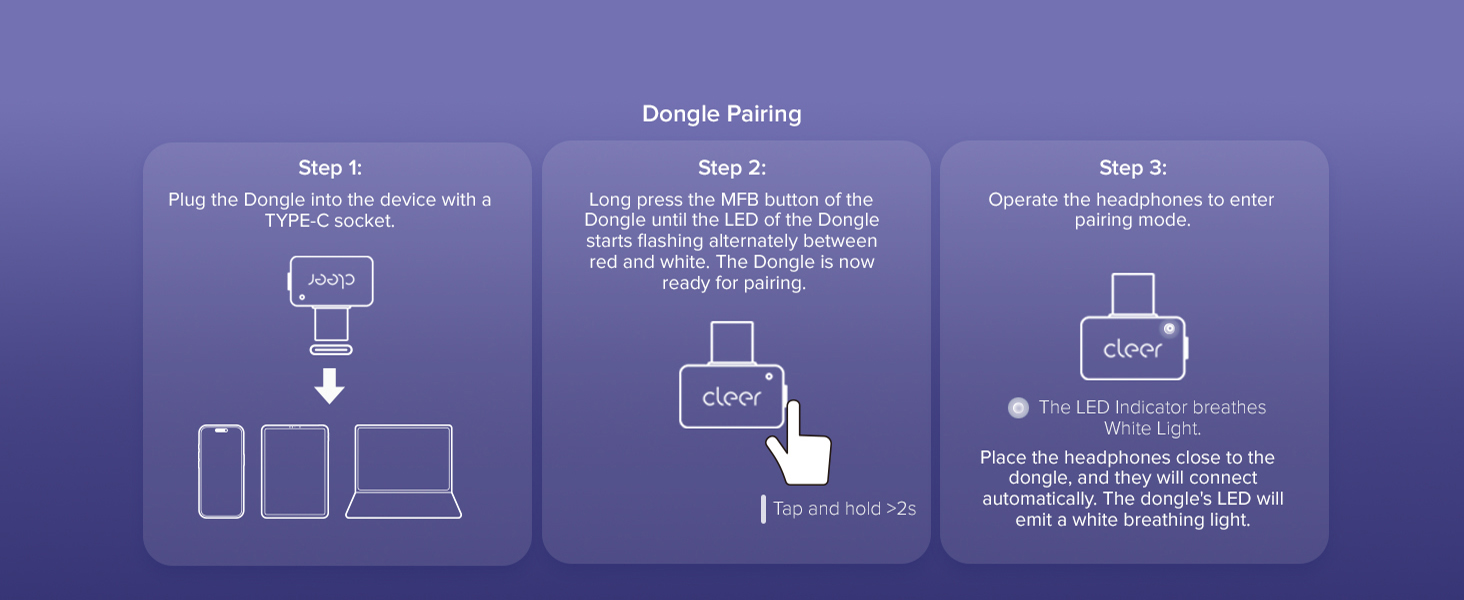 Dongle Pairing

Step 1:

Plug the Dongle into the device with a TYPE-C socket.

cleer

Step 2:

Long press the MFB button of the Dongle until the LED of the Dongle starts flashing alternately between red and white. The Dongle is now ready for pairing.

cleer

Tap and hold >2s

Step 3:

Operate the headphones to enter pairing mode.

cleer

The LED Indicator breathes White Light.

Place the headphones close to the dongle, and they will connect automatically. The dongle's LED will emit a white breathing light.