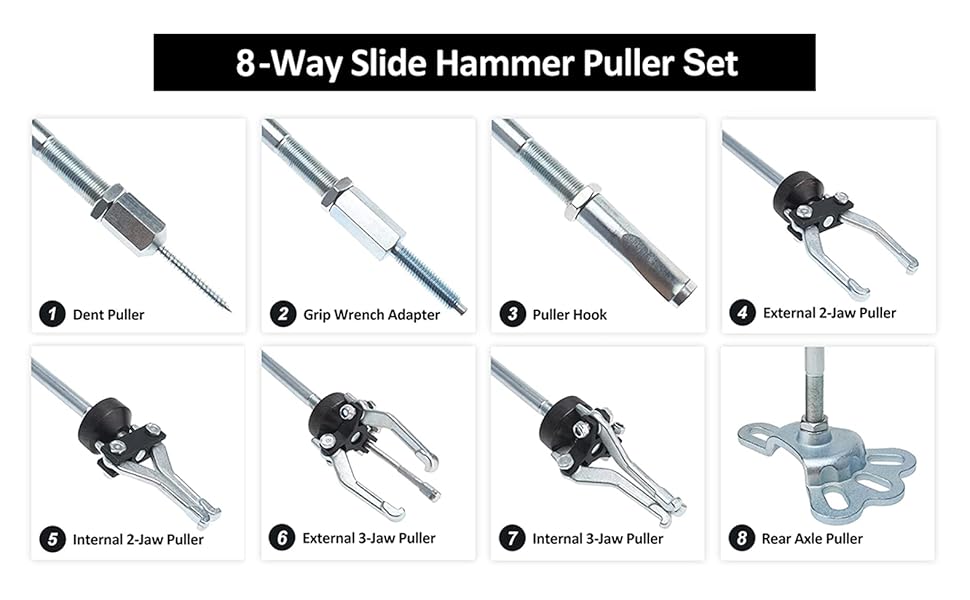 8-Way Slide Hammer Puller Set

1 Dent Puller

2 Grip Wrench Adapter

3 Puller Hook

4 External 2-Jaw Puller

5 Internal 2-Jaw Puller

6 External 3-Jaw Puller

7 Internal 3-Jaw Puller

8 Rear Axle Puller