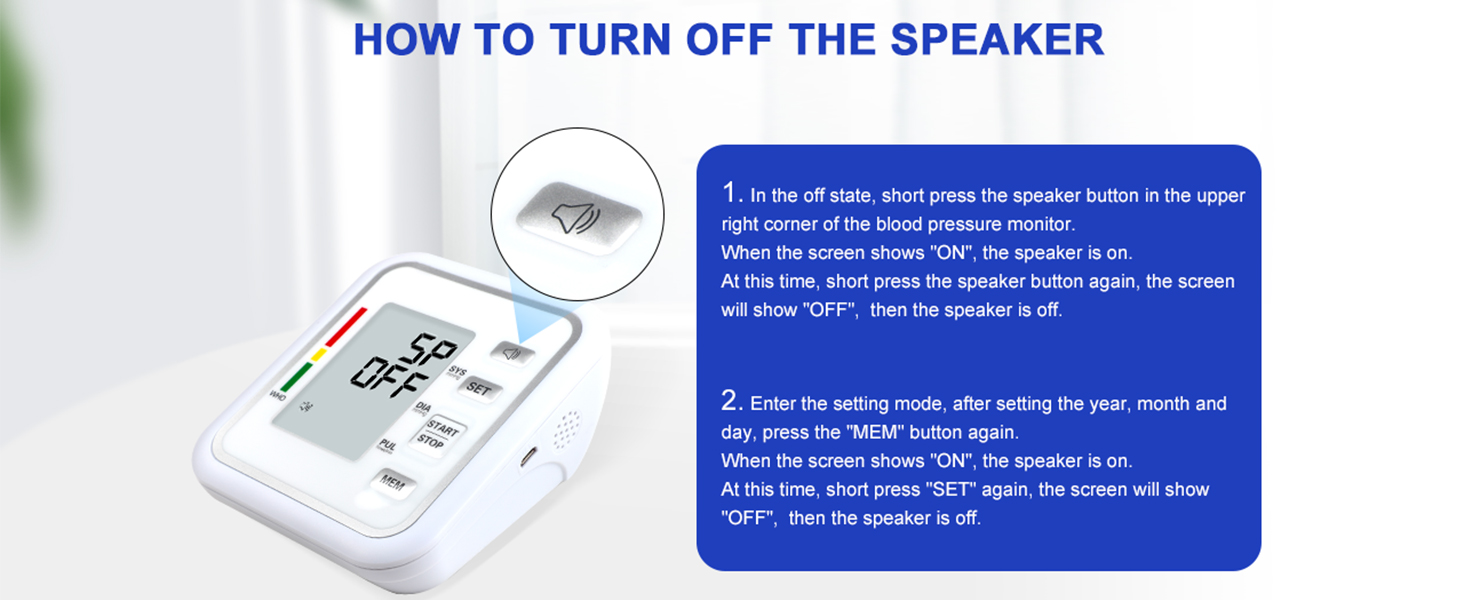 HOW TO TURN OFF THE SPEAKER

SP
OFF

WHO

SYS
SET
DIA
START
STOP
PUL
MEM

1. In the off state, short press the speaker button in the upper right corner of the blood pressure monitor.
When the screen shows "ON", the speaker is on.
At this time, short press the speaker button again, the screen will show "OFF", then the speaker is off.

2. Enter the setting mode, after setting the year, month and day, press the "MEM" button again.
When the screen shows "ON", the speaker is on.
At this time, short press "SET" again, the screen will show "OFF", then the speaker is off.