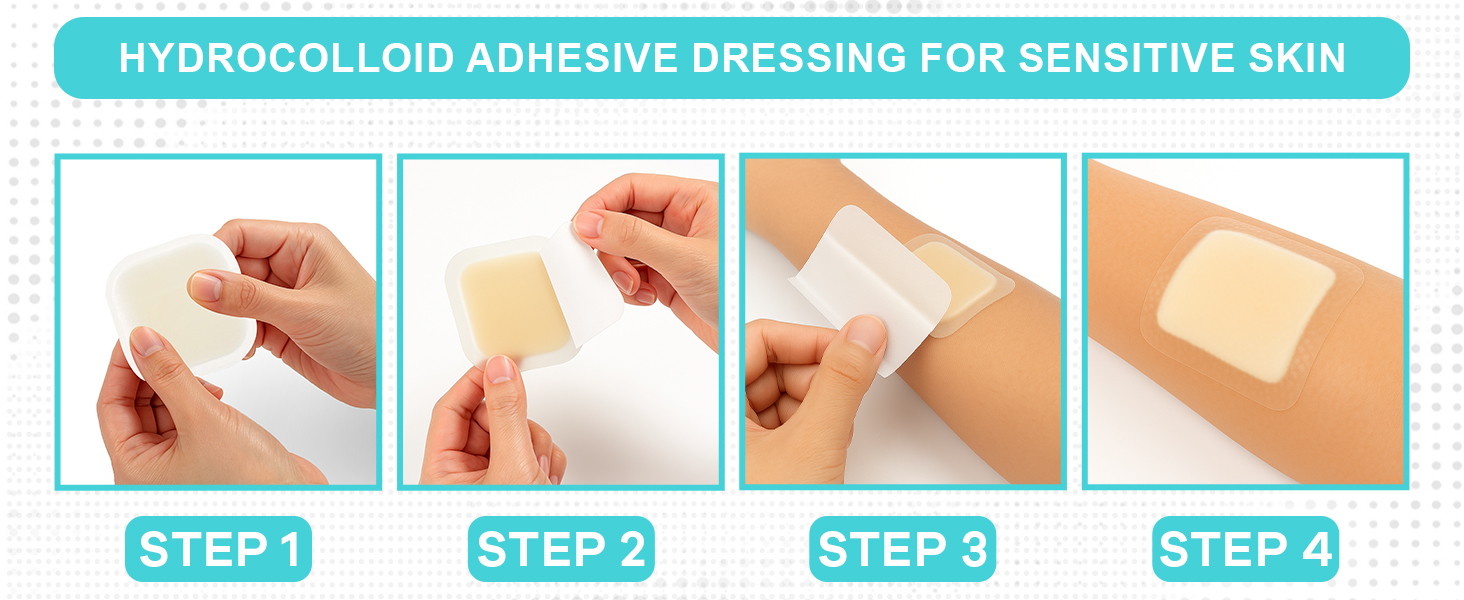 HYDROCOLLOID ADHESIVE DRESSING FOR SENSITIVE SKIN

STEP 1

STEP 2

STEP 3

STEP 4