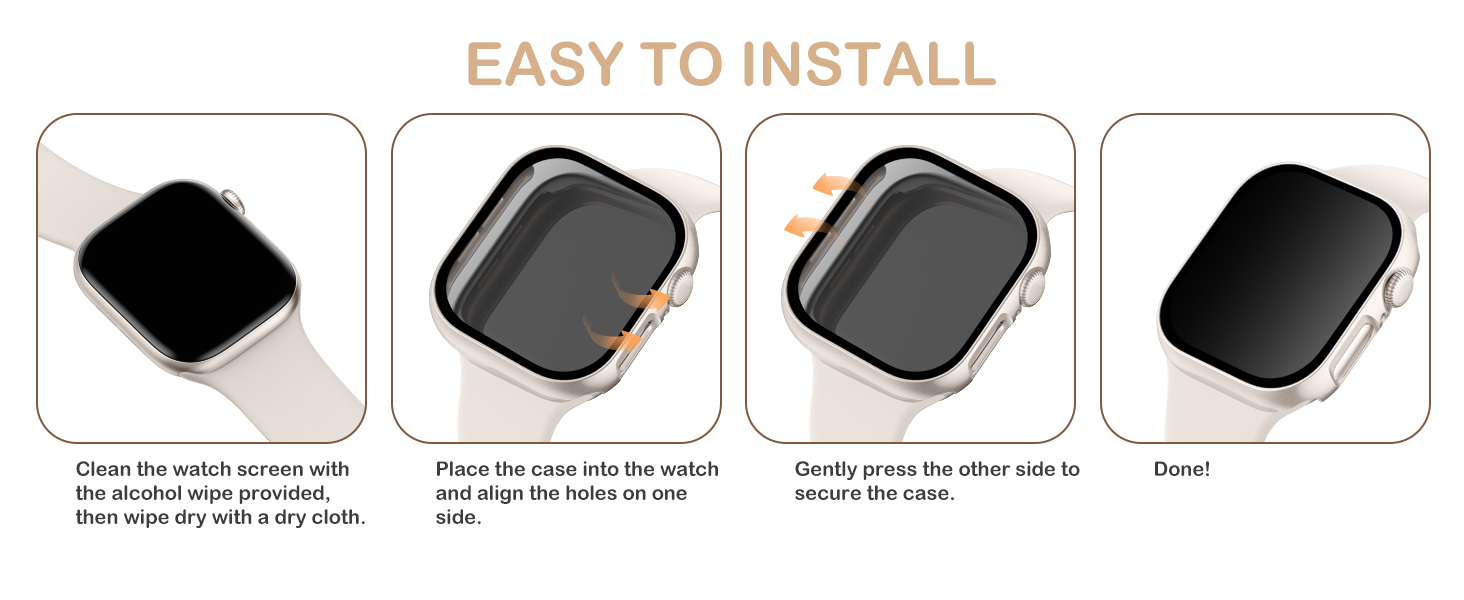 EASY TO INSTALL

Clean the watch screen with the alcohol wipe provided, then wipe dry with a dry cloth.

Place the case into the watch and align the holes on one side.

Gently press the other side to secure the case.

Done!