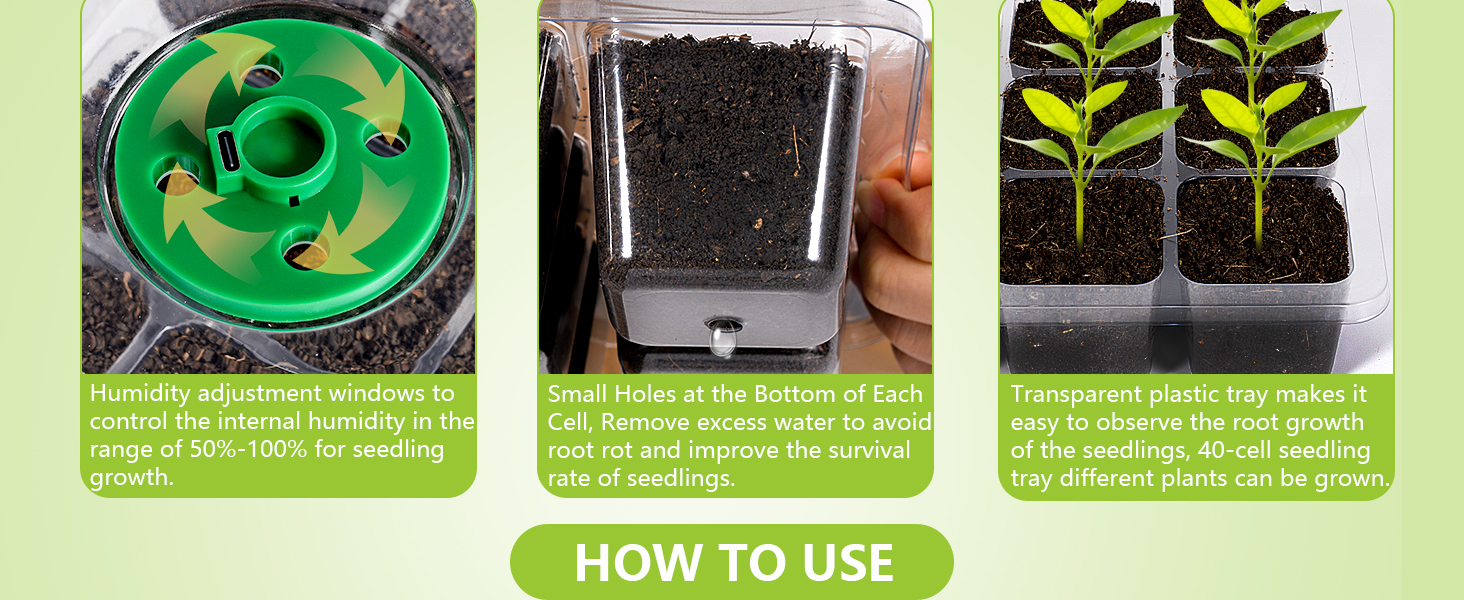 Humidity adjustment windows to control the internal humidity in the range of 50%-100% for seedling growth.

Small Holes at the Bottom of Each Cell, Remove excess water to avoid root rot and improve the survival rate of seedlings.

Transparent plastic tray makes it easy to observe the root growth of the seedlings, 40-cell seedling tray different plants can be grown.

HOW TO USE