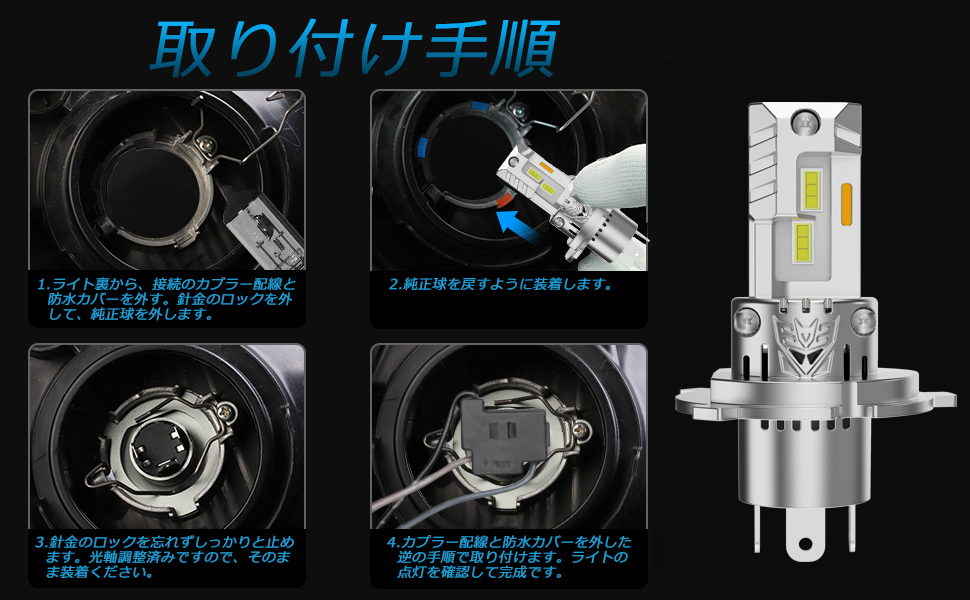 取り付け手順

1.ライト裏から、接続のカプラー配線と防水カバーを外す。針金のロックを外して、純正球を外します。

2.純正球を戻すように装着します。

3.針金のロックを忘れずしっかりと止めます。光軸調整済みですので、そのまま装着ください。

4.カプラー配線と防水カバーを外した逆の手順で取り付けます。ライトの点灯を確認して完成です。