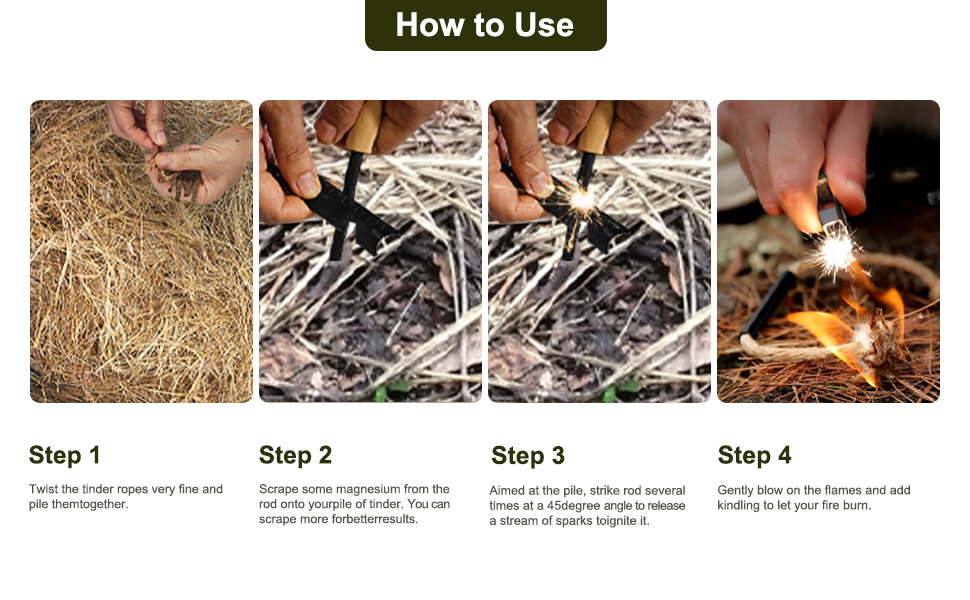 How to Use

Step 1

Twist the tinder ropes very fine and pile themtogether.

Step 2

Scrape some magnesium from the rod onto yourpile of tinder. You can scrape more forbetterresults.

Step 3

Aimed at the pile, strike rod several times at a 45degree angle to release a stream of sparks toignite it.

Step 4

Gently blow on the flames and add kindling to let your fire burn.