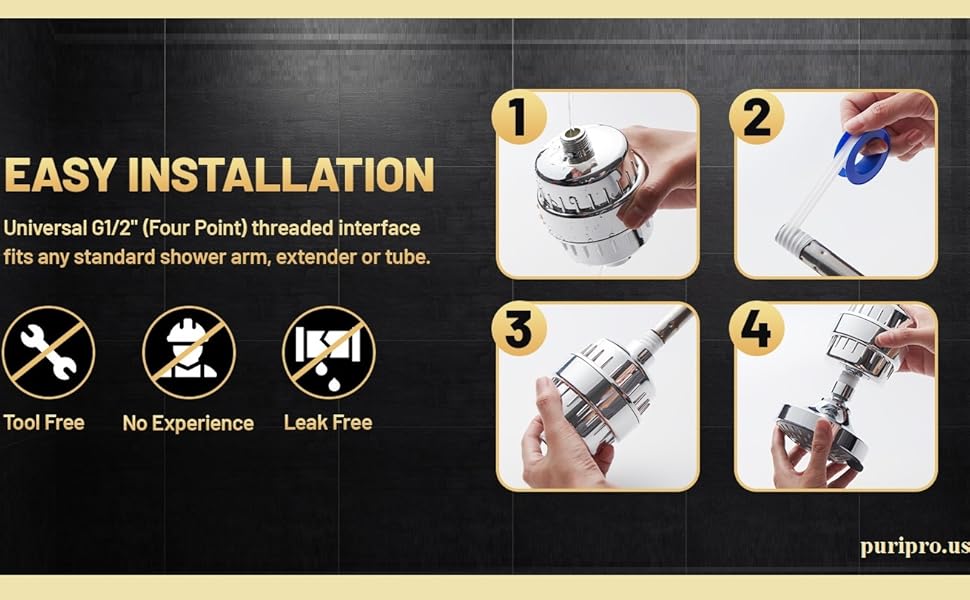 EASY INSTALLATION

Universal G1/2" (Four Point) threaded interface fits any standard shower arm, extender or tube.

Tool Free

No Experience

Leak Free

1

2

3

4

puripro.us