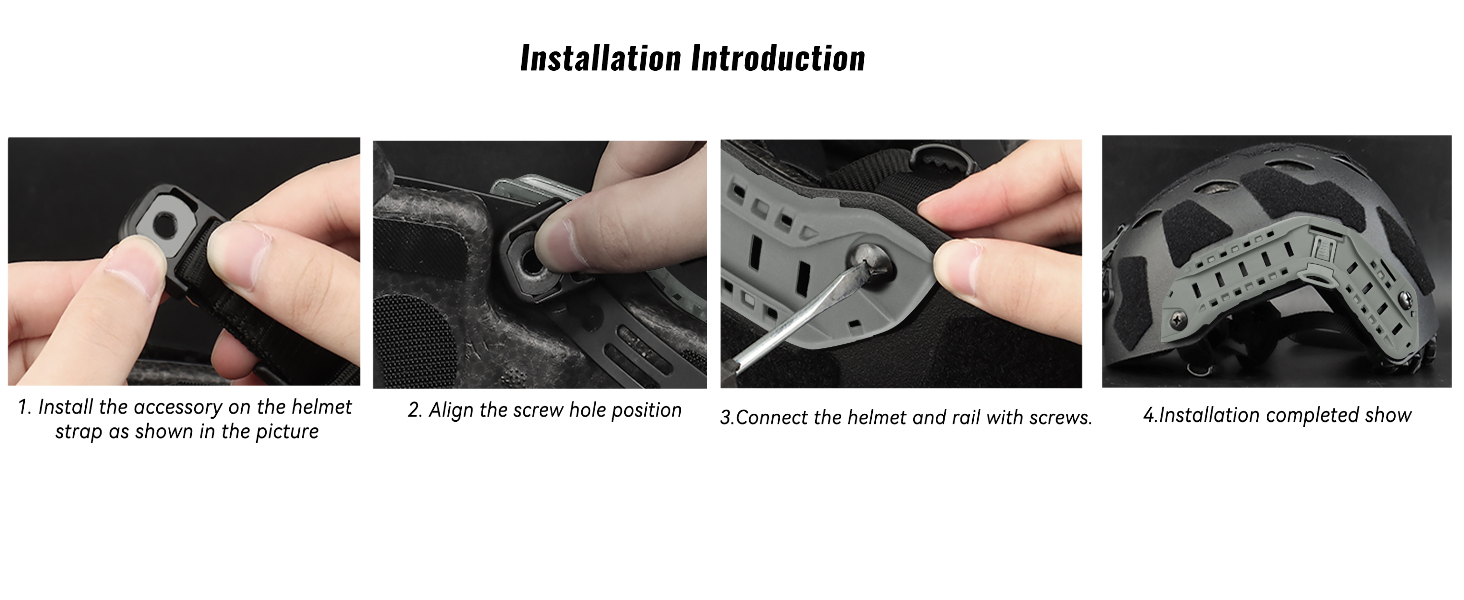 Installation Introduction

1. Install the accessory on the helmet strap as shown in the picture

2. Align the screw hole position

3.Connect the helmet and rail with screws.

4.Installation completed show