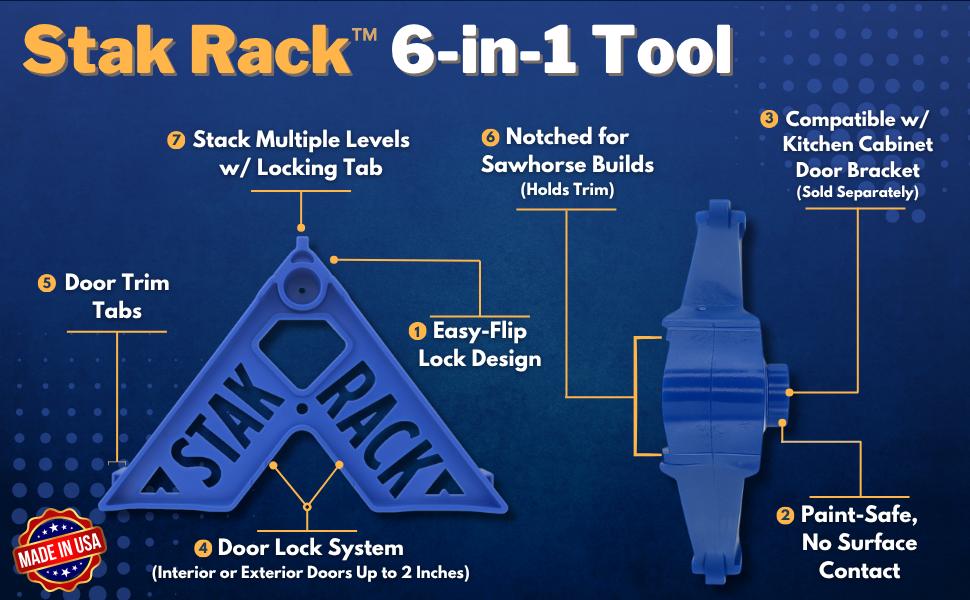 Stak Rack™ 6-in-1 Tool

7 Stack Multiple Levels w/ Locking Tab

6 Notched for Sawhorse Builds (Holds Trim)

3 Compatible w/ Kitchen Cabinet Door Bracket (Sold Separately)

5 Door Trim Tabs

1 Easy-Flip Lock Design

STAK RACK

4 Door Lock System (Interior or Exterior Doors Up to 2 Inches)

2 Paint-Safe, No Surface Contact

MADE IN USA