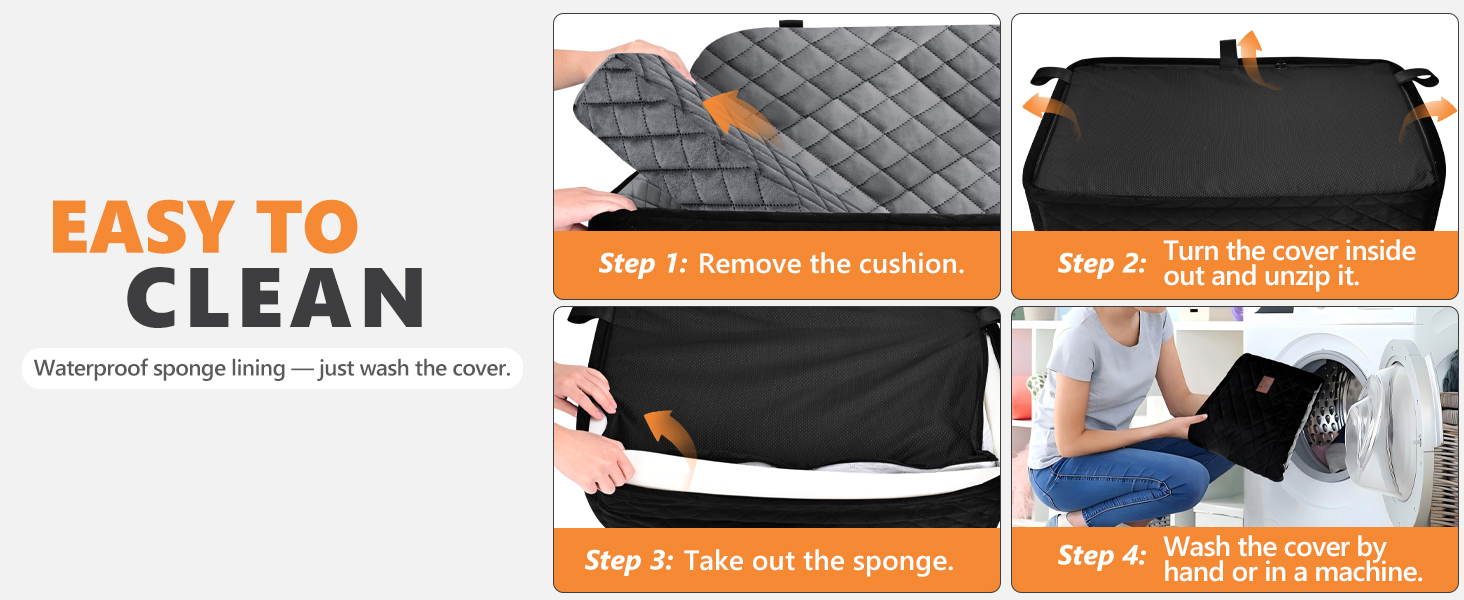 EASY TO
CLEAN

Waterproof sponge lining — just wash the cover.

Step 1: Remove the cushion.

Step 2: Turn the cover inside out and unzip it.

Step 3: Take out the sponge.

Step 4: Wash the cover by hand or in a machine.