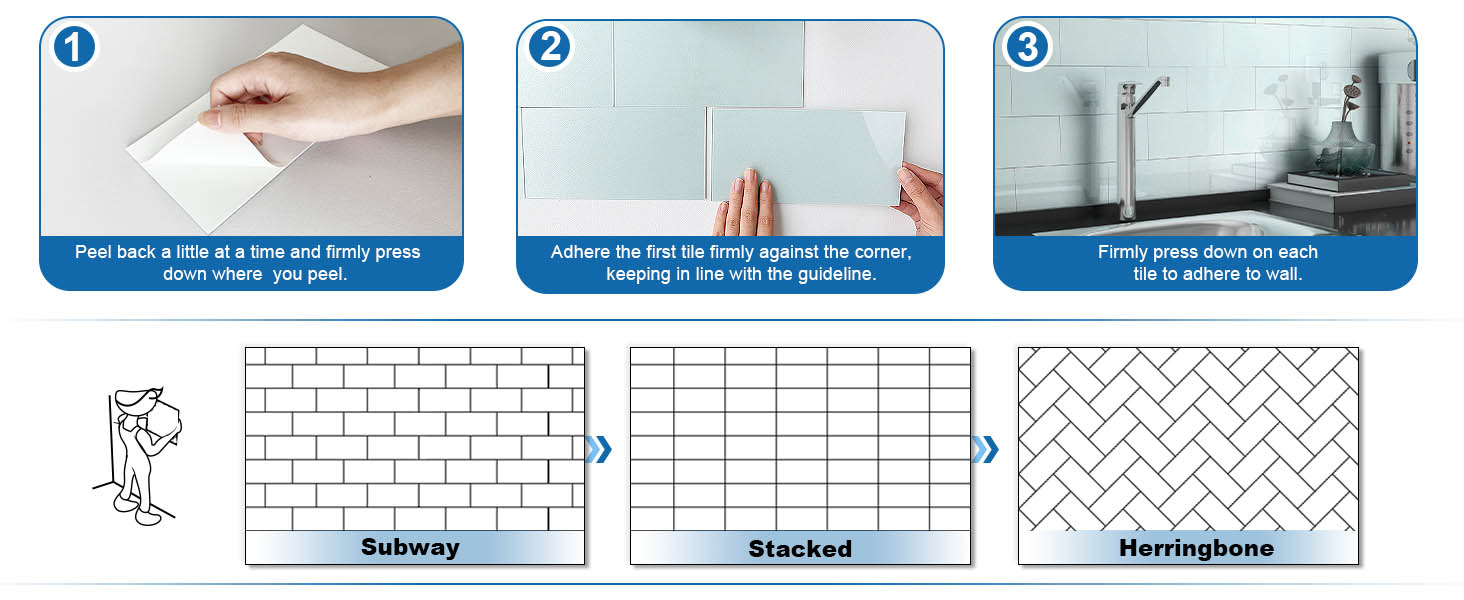 1

Peel back a little at a time and firmly press down where you peel.

2

Adhere the first tile firmly against the corner, keeping in line with the guideline.

3

Firmly press down on each tile to adhere to wall.

Subway

Stacked

Herringbone