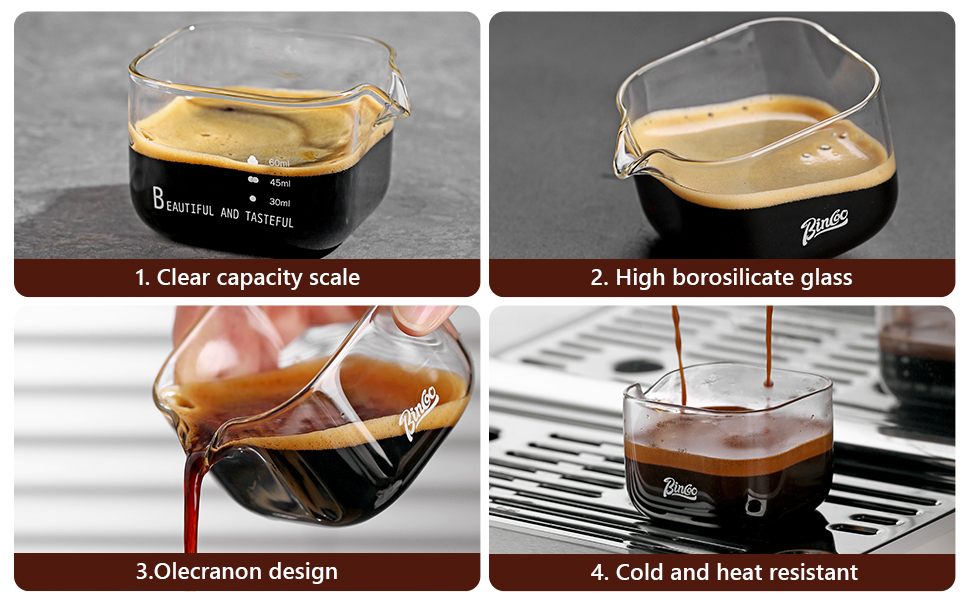 60ml
45ml
30ml
BEAUTIFUL AND TASTEFUL

1. Clear capacity scale

Bincoo

2. High borosilicate glass

Bincoo

3.Olecranon design

Bincoo

4. Cold and heat resistant