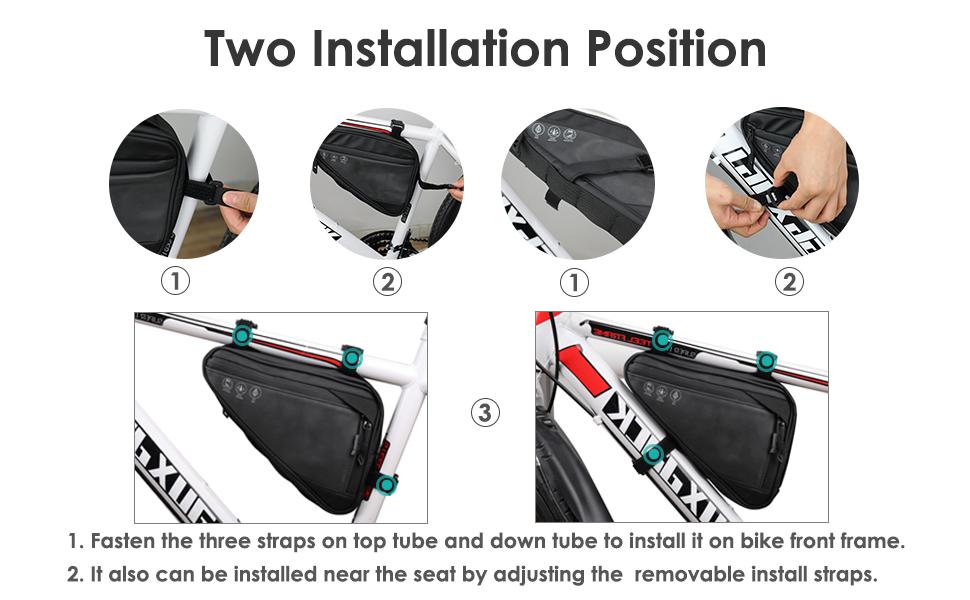 Two Installation Position

①

②

①

②

③

1. Fasten the three straps on top tube and down tube to install it on bike front frame.

2. It also can be installed near the seat by adjusting the removable install straps.