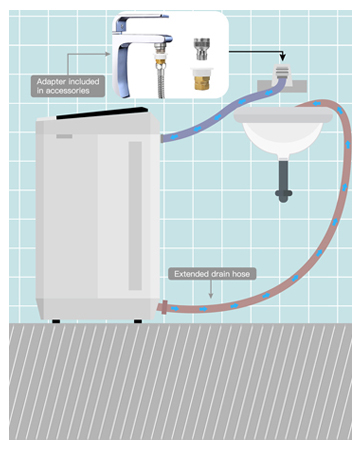 Adapter included in accessories

Extended drain hose