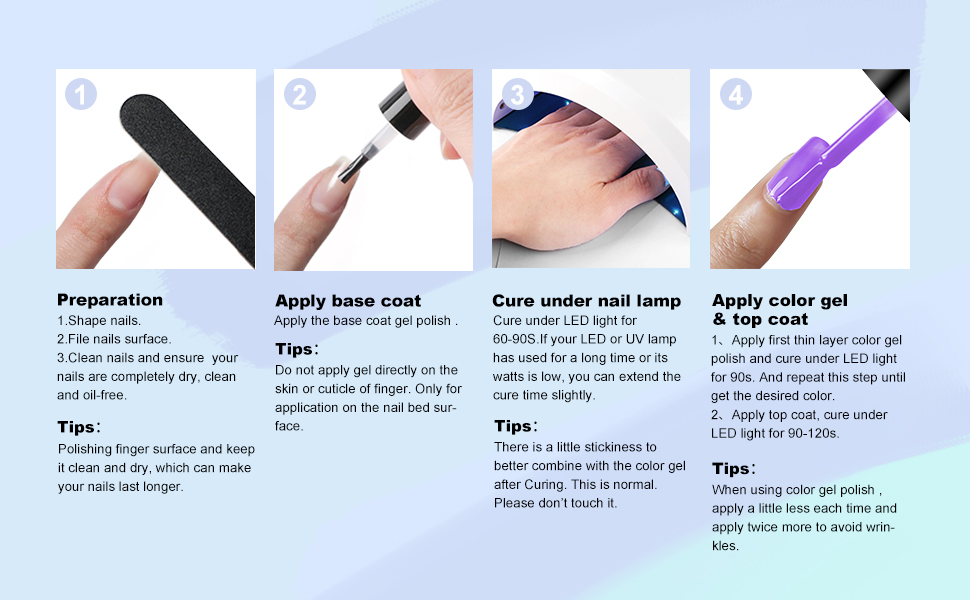 1

Preparation
1.Shape nails.
2.File nails surface.
3.Clean nails and ensure your nails are completely dry, clean and oil-free.

Tips:
Polishing finger surface and keep it clean and dry, which can make your nails last longer.

2

Apply base coat
Apply the base coat gel polish .

Tips:
Do not apply gel directly on the skin or cuticle of finger. Only for application on the nail bed surface.

3

Cure under nail lamp
Cure under LED light for 60-90S.If your LED or UV lamp has used for a long time or its watts is low, you can extend the cure time slightly.

Tips:
There is a little stickiness to better combine with the color gel after Curing. This is normal. Please don't touch it.

4

Apply color gel & top coat
1、Apply first thin layer color gel polish and cure under LED light for 90s. And repeat this step until get the desired color.
2、Apply top coat, cure under LED light for 90-120s.

Tips:
When using color gel polish , apply a little less each time and apply twice more to avoid wrinkles.