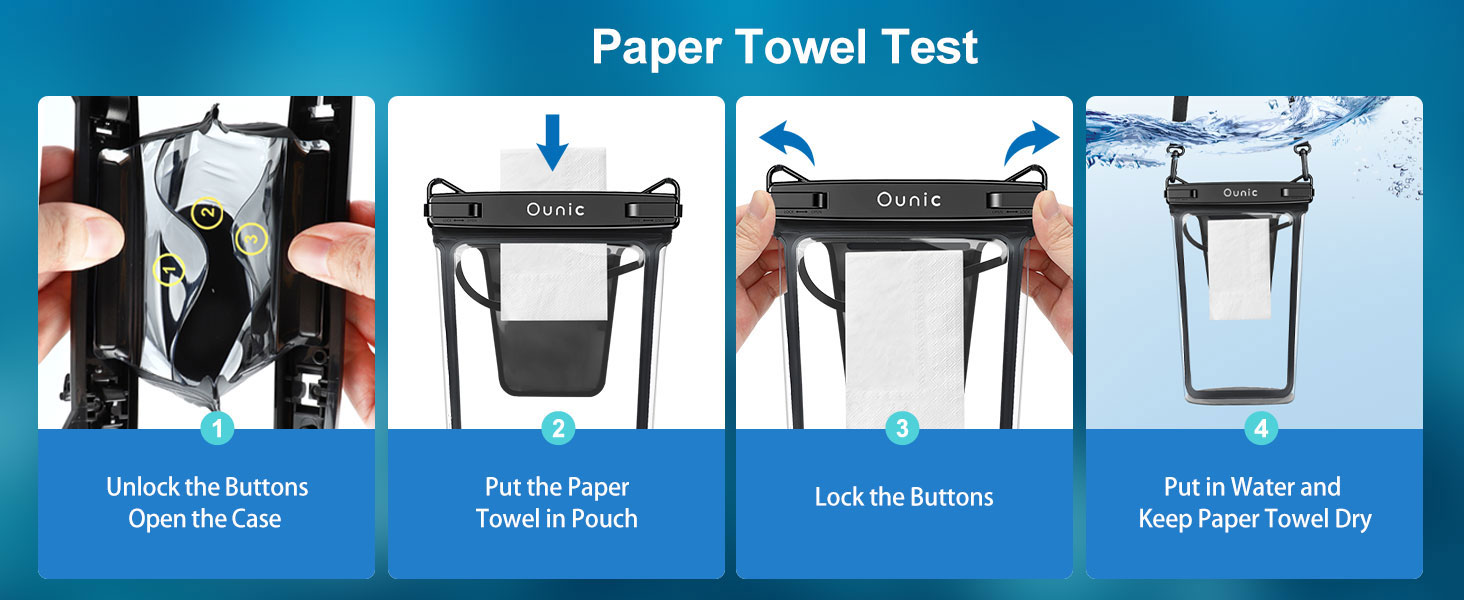 Paper Towel Test

2
3
1

1
Unlock the Buttons
Open the Case

Ounic
2
Put the Paper
Towel in Pouch

Ounic
3
Lock the Buttons

Ounic
4
Put in Water and
Keep Paper Towel Dry