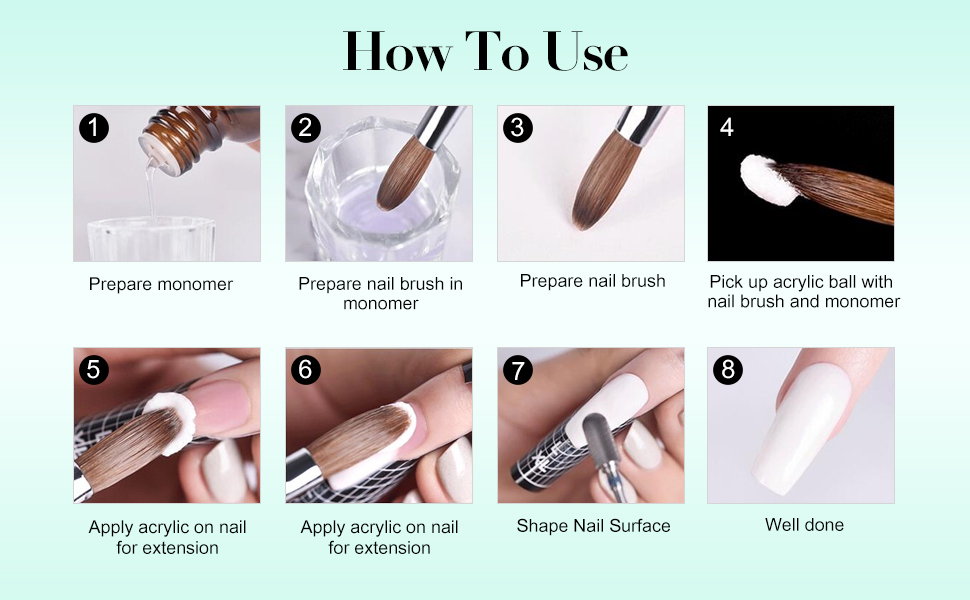 How To Use

1
Prepare monomer

2
Prepare nail brush in monomer

3
Prepare nail brush

4
Pick up acrylic ball with nail brush and monomer

5
Apply acrylic on nail for extension

6
Apply acrylic on nail for extension

7
Shape Nail Surface

8
Well done