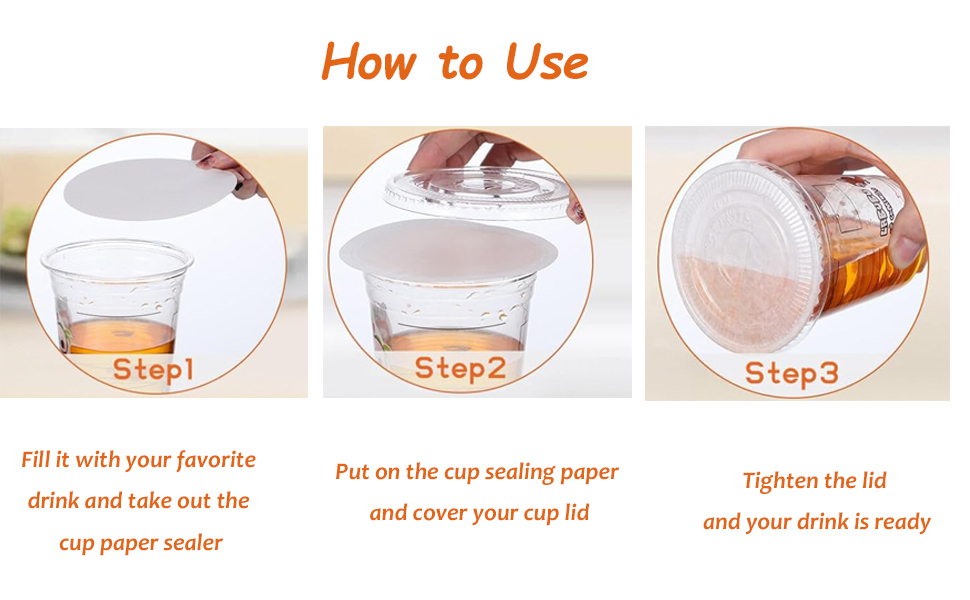 How to Use

Step1

Step2

Step3

Fill it with your favorite drink and take out the cup paper sealer

Put on the cup sealing paper and cover your cup lid

Tighten the lid and your drink is ready