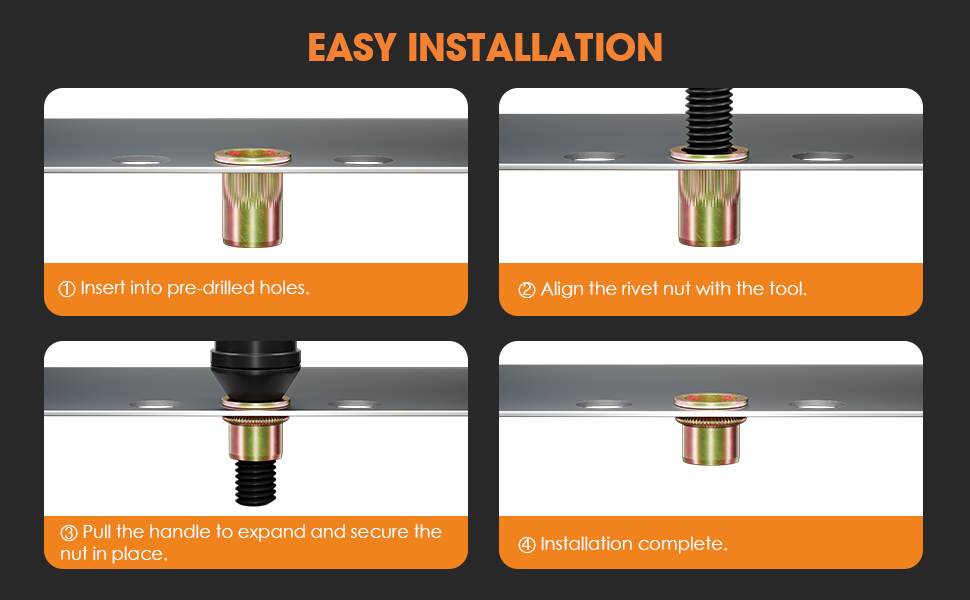 EASY INSTALLATION

① Insert into pre-drilled holes.

② Align the rivet nut with the tool.

③ Pull the handle to expand and secure the nut in place.

④ Installation complete.