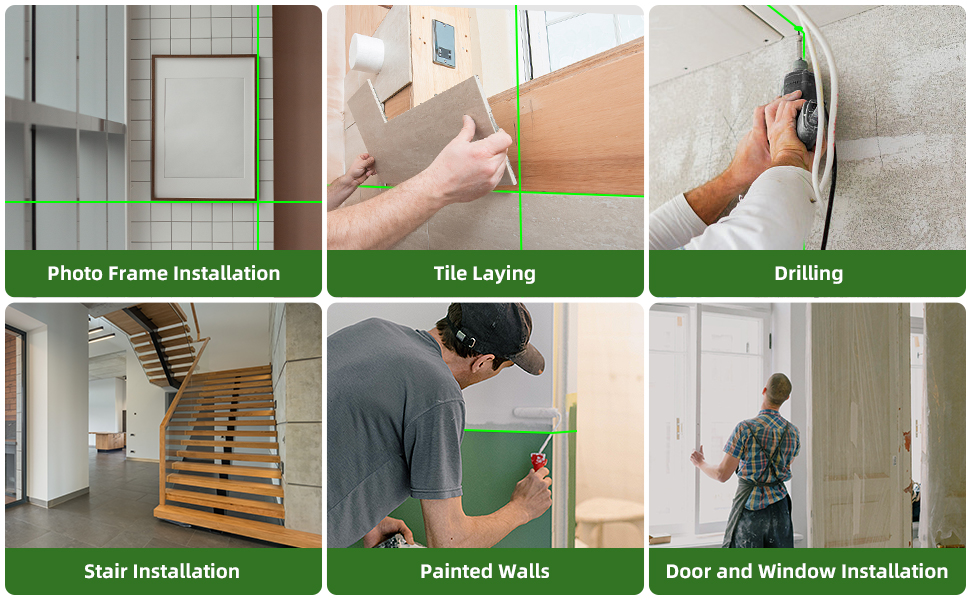 Photo Frame Installation

Tile Laying

Drilling

Stair Installation

Painted Walls

Door and Window Installation