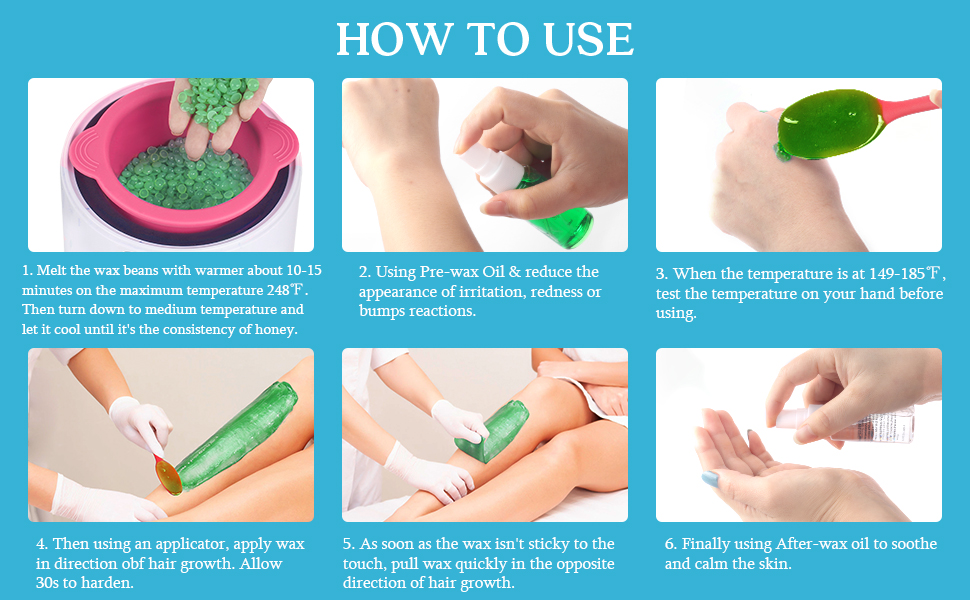 HOW TO USE

1. Melt the wax beans with warmer about 10-15 minutes on the maximum temperature 248℉. Then turn down to medium temperature and let it cool until it's the consistency of honey.

2. Using Pre-wax Oil & reduce the appearance of irritation, redness or bumps reactions.

3. When the temperature is at 149-185℉, test the temperature on your hand before using.

4. Then using an applicator, apply wax in direction obf hair growth. Allow 30s to harden.

5. As soon as the wax isn't sticky to the touch, pull wax quickly in the opposite direction of hair growth.

6. Finally using After-wax oil to soothe and calm the skin.