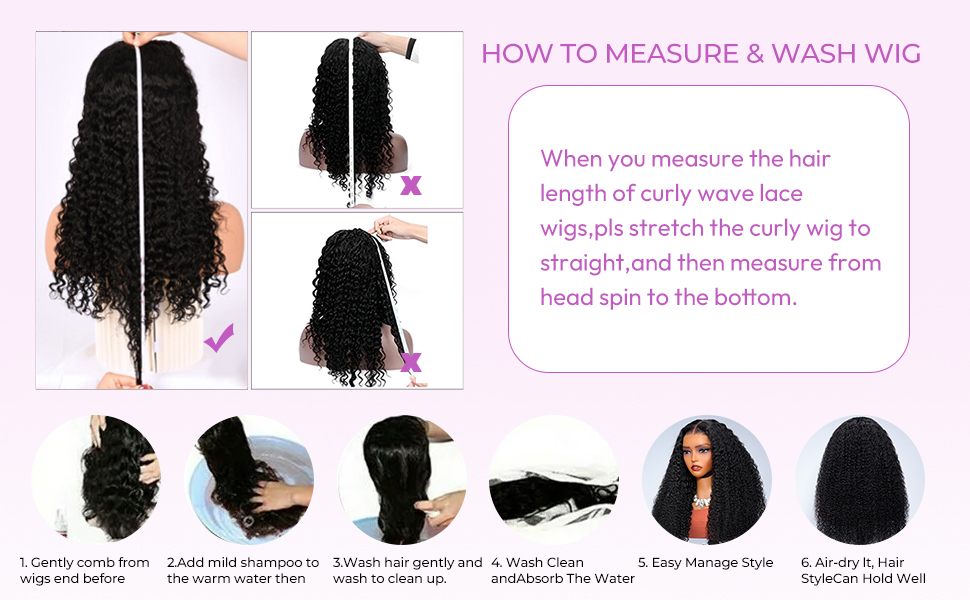 HOW TO MEASURE & WASH WIG

When you measure the hair length of curly wave lace wigs,pls stretch the curly wig to straight,and then measure from head spin to the bottom.

1. Gently comb from wigs end before

2.Add mild shampoo to the warm water then

3.Wash hair gently and wash to clean up.

4. Wash Clean andAbsorb The Water

5. Easy Manage Style

6. Air-dry It, Hair StyleCan Hold Well